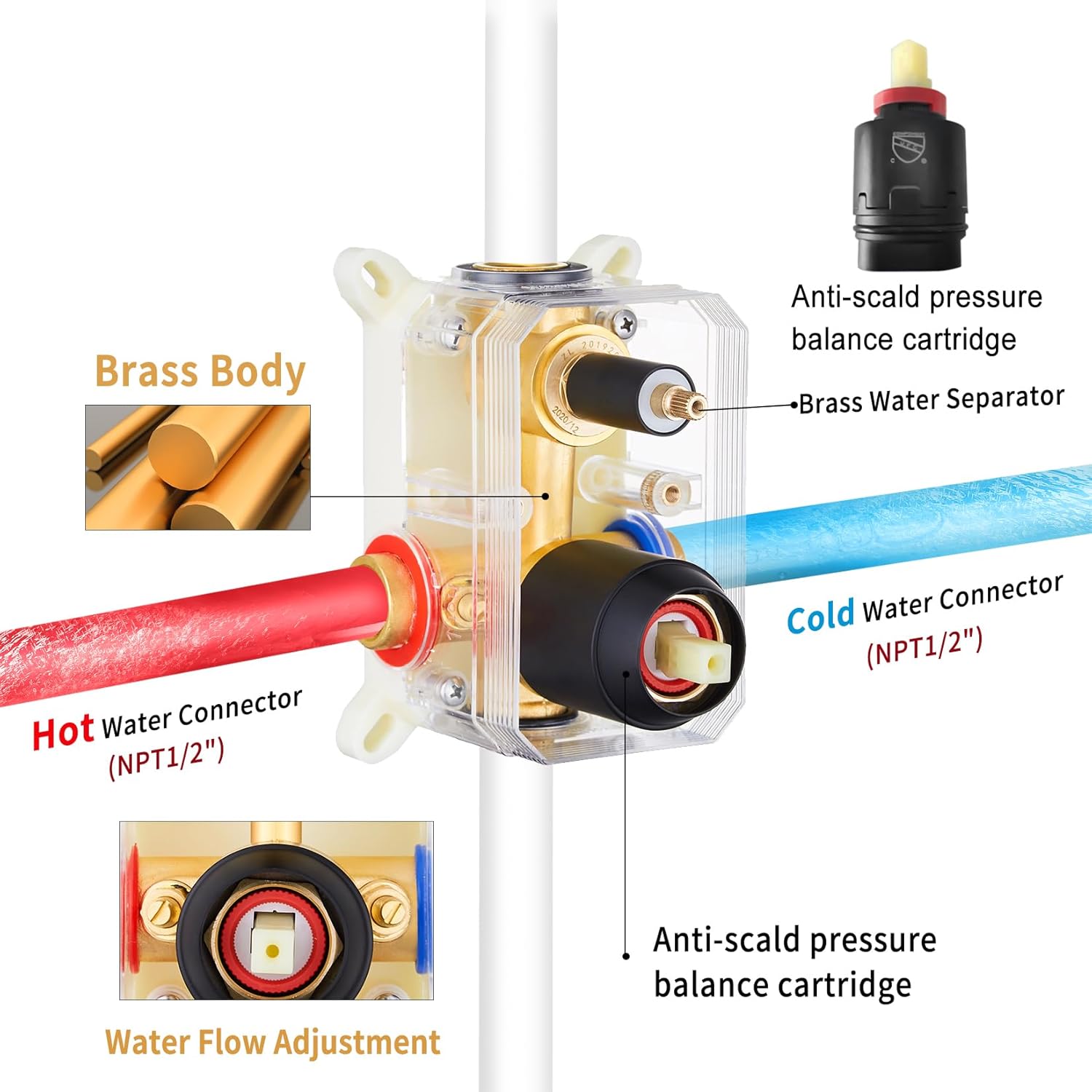 Anti-scald pressure balance cartridge

Brass Body

Brass Water Separator

Cold Water Connector (NPT1/2")

Hot Water Connector (NPT1/2")

Anti-scald pressure balance cartridge

Water Flow Adjustment