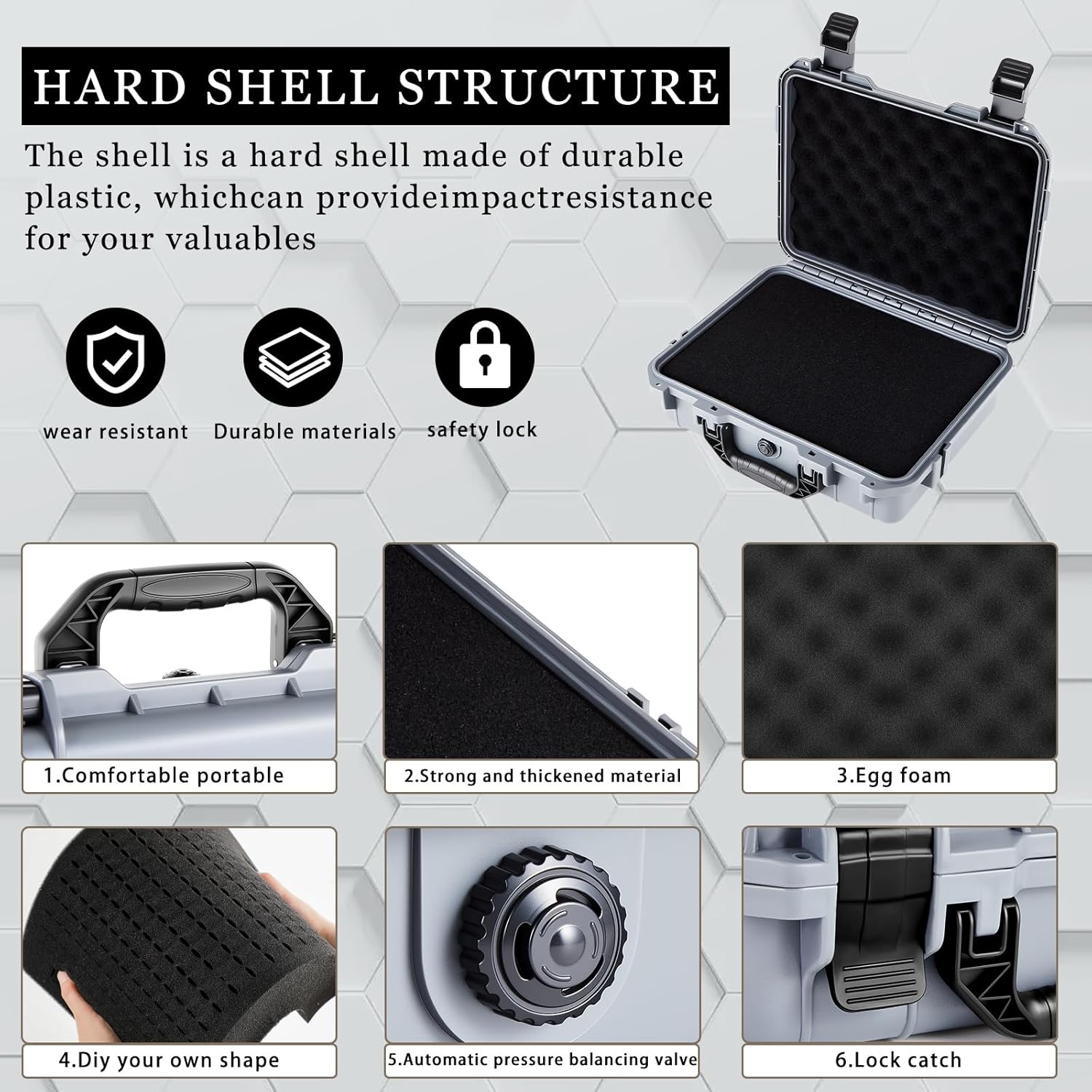 HARD SHELL STRUCTURE

The shell is a hard shell made of durable plastic, whichcan provideimpactresistance for your valuables

wear resistant

Durable materials

safety lock

1.Comfortable portable

2.Strong and thickened material

3.Egg foam

4.Diy your own shape

5.Automatic pressure balancing valve

6.Lock catch