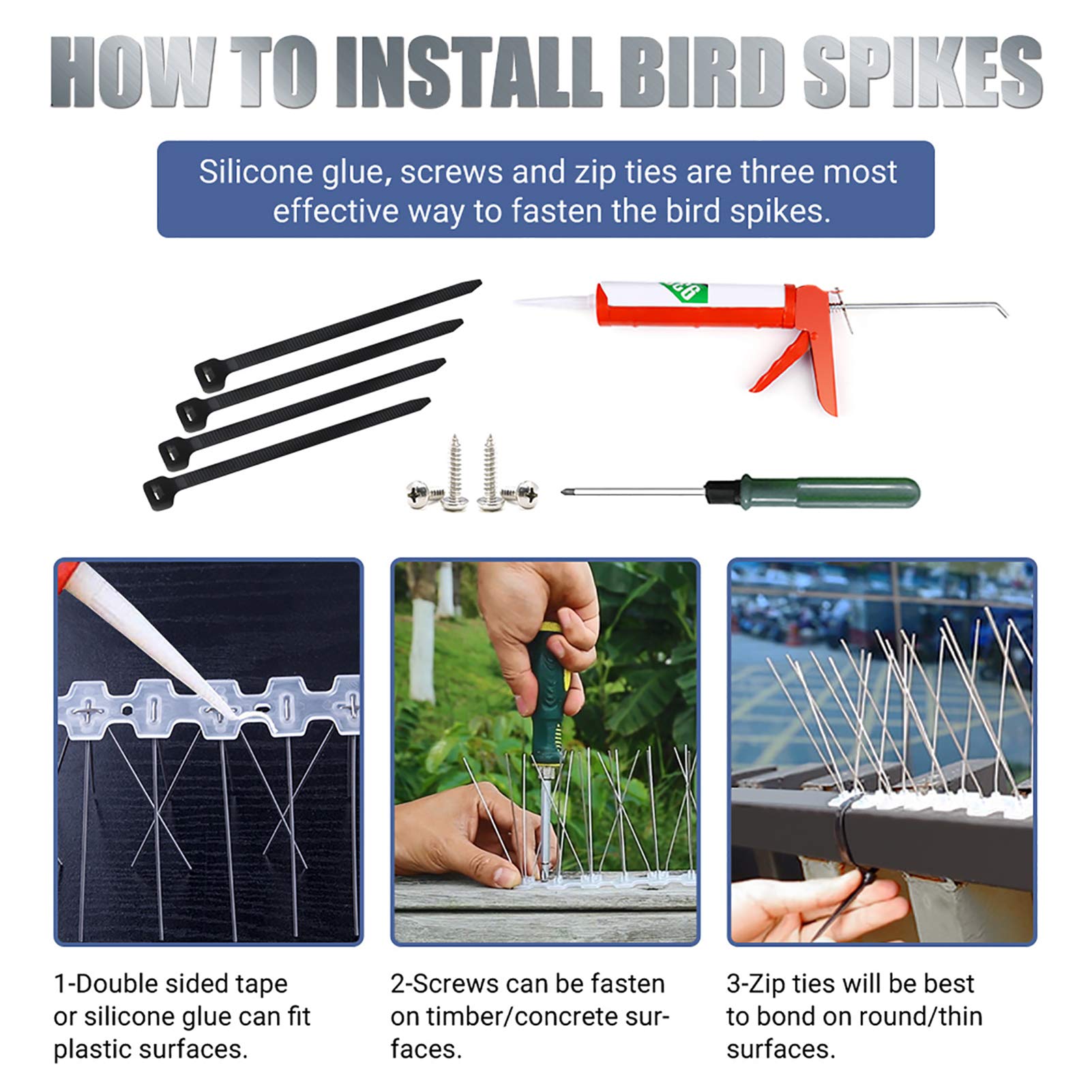 HOW TO INSTALL BIRD SPIKES

Silicone glue, screws and zip ties are three most effective way to fasten the bird spikes.

1-Double sided tape or silicone glue can fit plastic surfaces.

2-Screws can be fasten on timber/concrete surfaces.

3-Zip ties will be best to bond on round/thin surfaces.