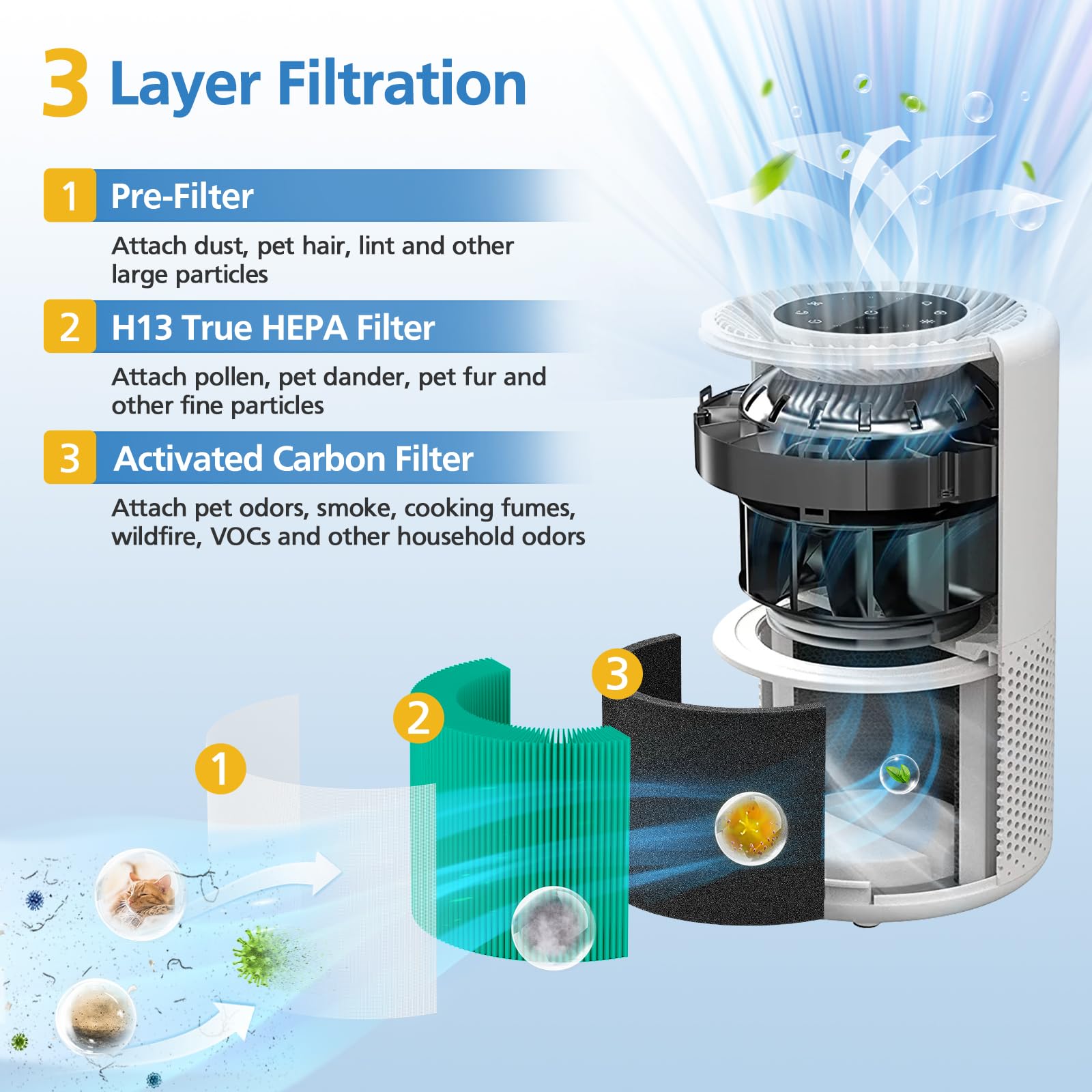 3 Layer Filtration

1 Pre-Filter

Attach dust, pet hair, lint and other large particles

2 H13 True HEPA Filter

Attach pollen, pet dander, pet fur and other fine particles

3 Activated Carbon Filter

Attach pet odors, smoke, cooking fumes, wildfire, VOCs and other household odors

3

2

1