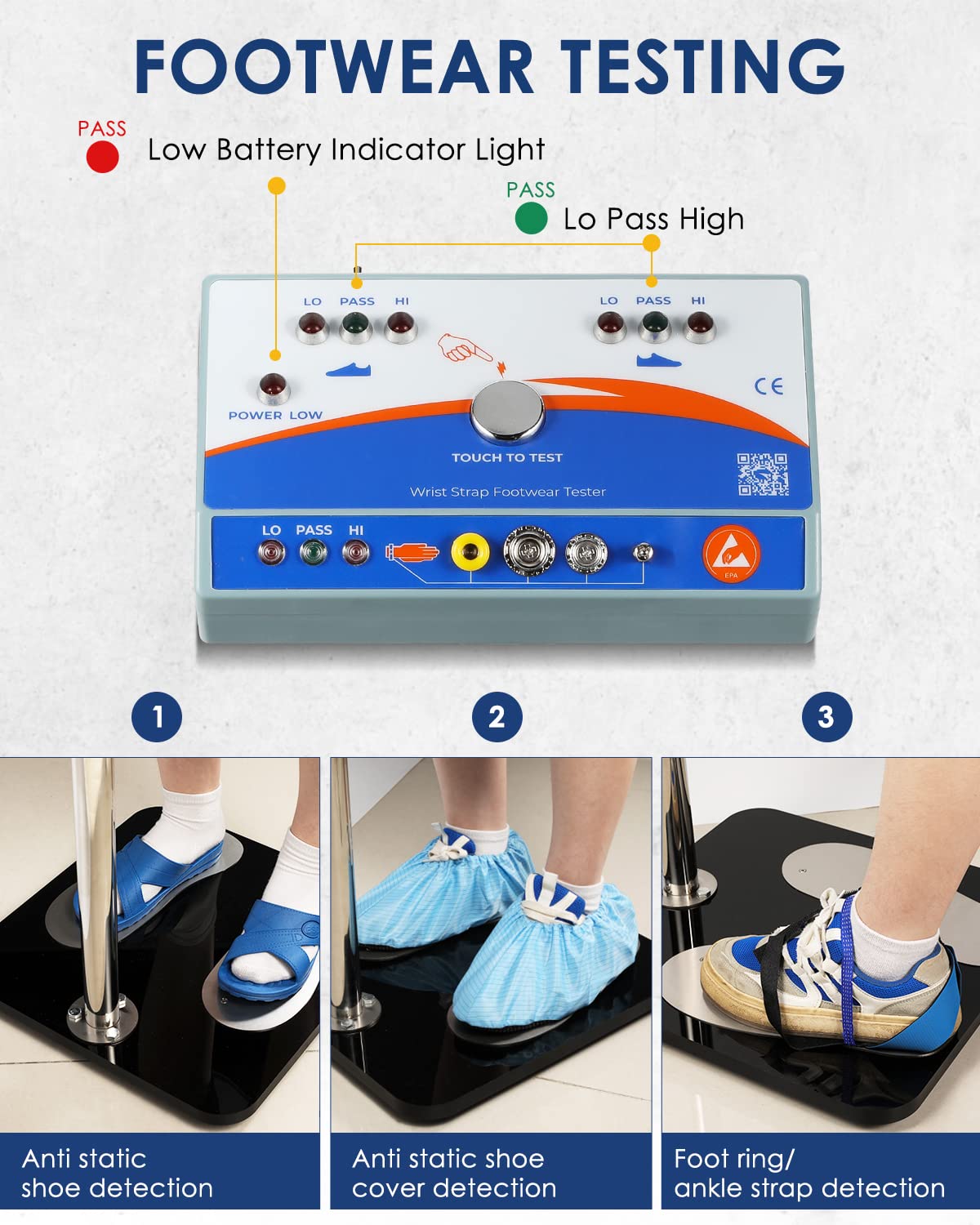 FOOTWEAR TESTING

PASS
Low Battery Indicator Light

PASS
Lo Pass High

LO PASS HI

LO PASS HI

POWER LOW

CE

TOUCH TO TEST

Wrist Strap Footwear Tester

LO PASS HI

EPA

1

2

3

Anti static shoe detection

Anti static shoe cover detection

Foot ring/ ankle strap detection