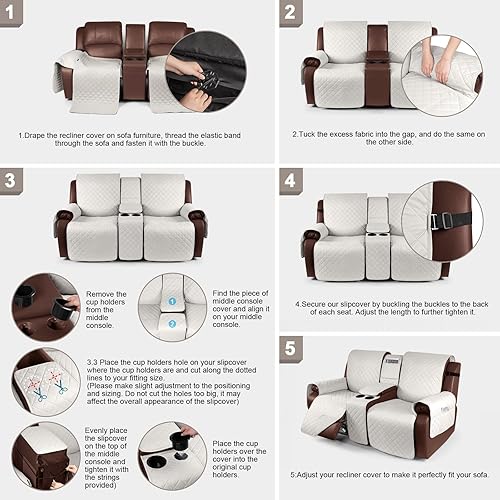 1

1.Drape the recliner cover on sofa furniture, thread the elastic band through the sofa and fasten it with the buckle.

2

2.Tuck the excess fabric into the gap, and do the same on the other side.

3

Remove the cup holders from the middle console.

1
2

Find the piece of middle console cover and align it on your middle console.

3.3 Place the cup holders hole on your slipcover where the cup holders are and cut along the dotted lines to your fitting size. (Please make slight adjustment to the positioning and sizing. Do not cut the holes too big, it may affect the overall appearance of the slipcover)

Evenly place the slipcover on the top of the middle console and tighten it with the strings provided)

Place the cup holders over the cover into the original cup holders.

4

4.Secure our slipcover by buckling the buckles to the back of each seat. Adjust the length to further tighten it.

5

5:Adjust your recliner cover to make it perfectly fit your sofa.