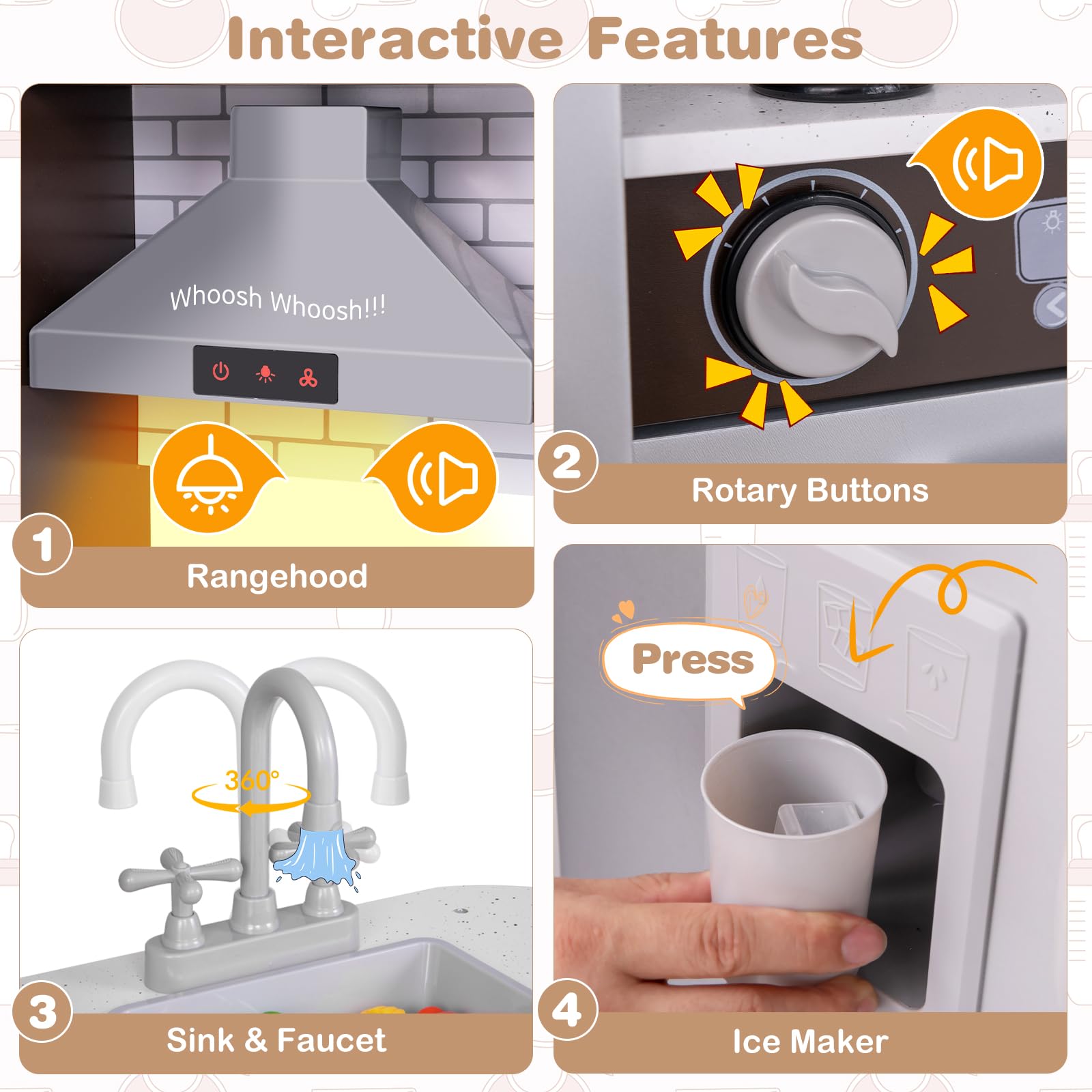 Interactive Features

Whoosh Whoosh!!!

1

Rangehood

2

Rotary Buttons

360°

3

Sink & Faucet

Press

4

Ice Maker