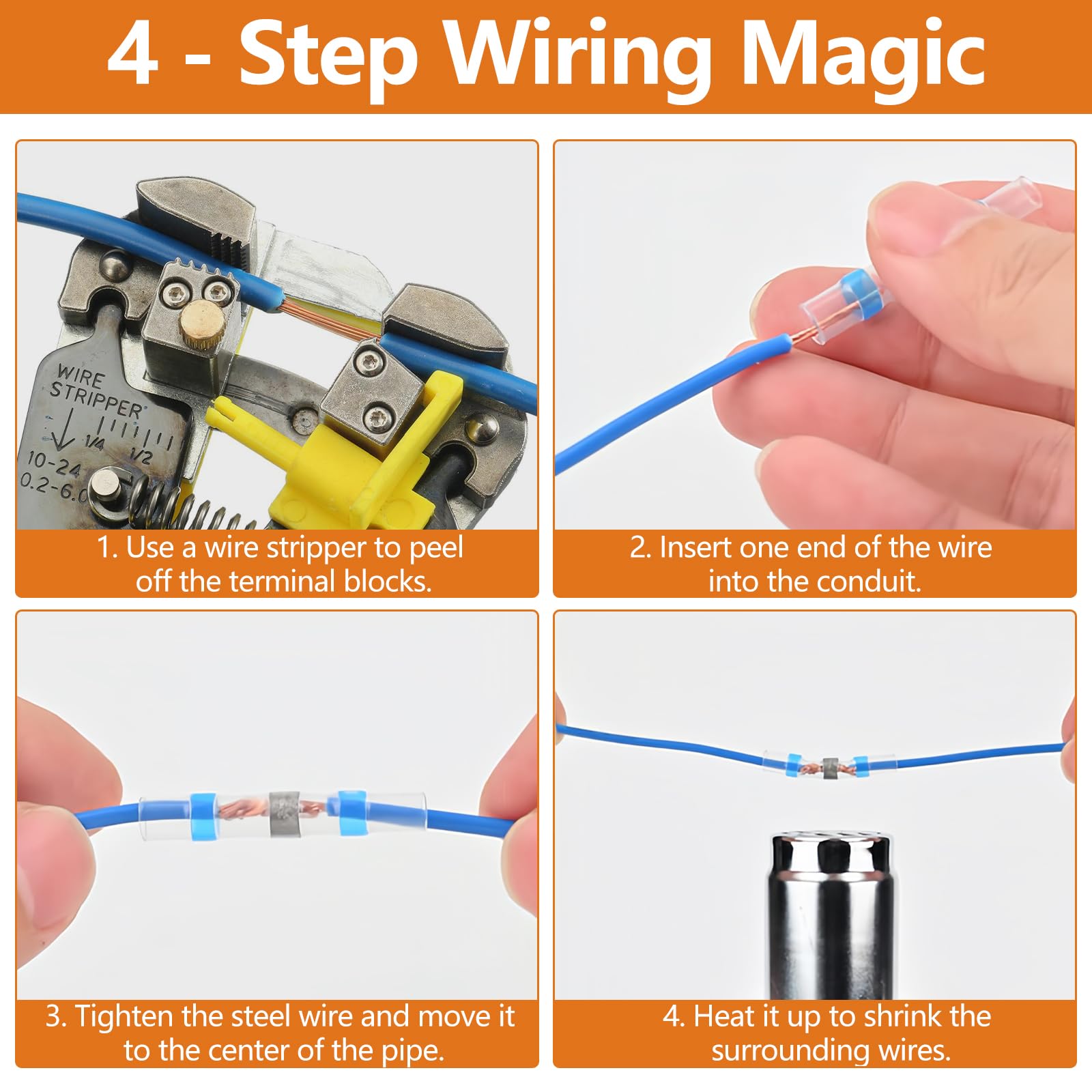 4 - Step Wiring Magic

WIRE STRIPPER
1/4 1/2
10-24
0.2-6.0

1. Use a wire stripper to peel off the terminal blocks.

2. Insert one end of the wire into the conduit.

3. Tighten the steel wire and move it to the center of the pipe.

4. Heat it up to shrink the surrounding wires.