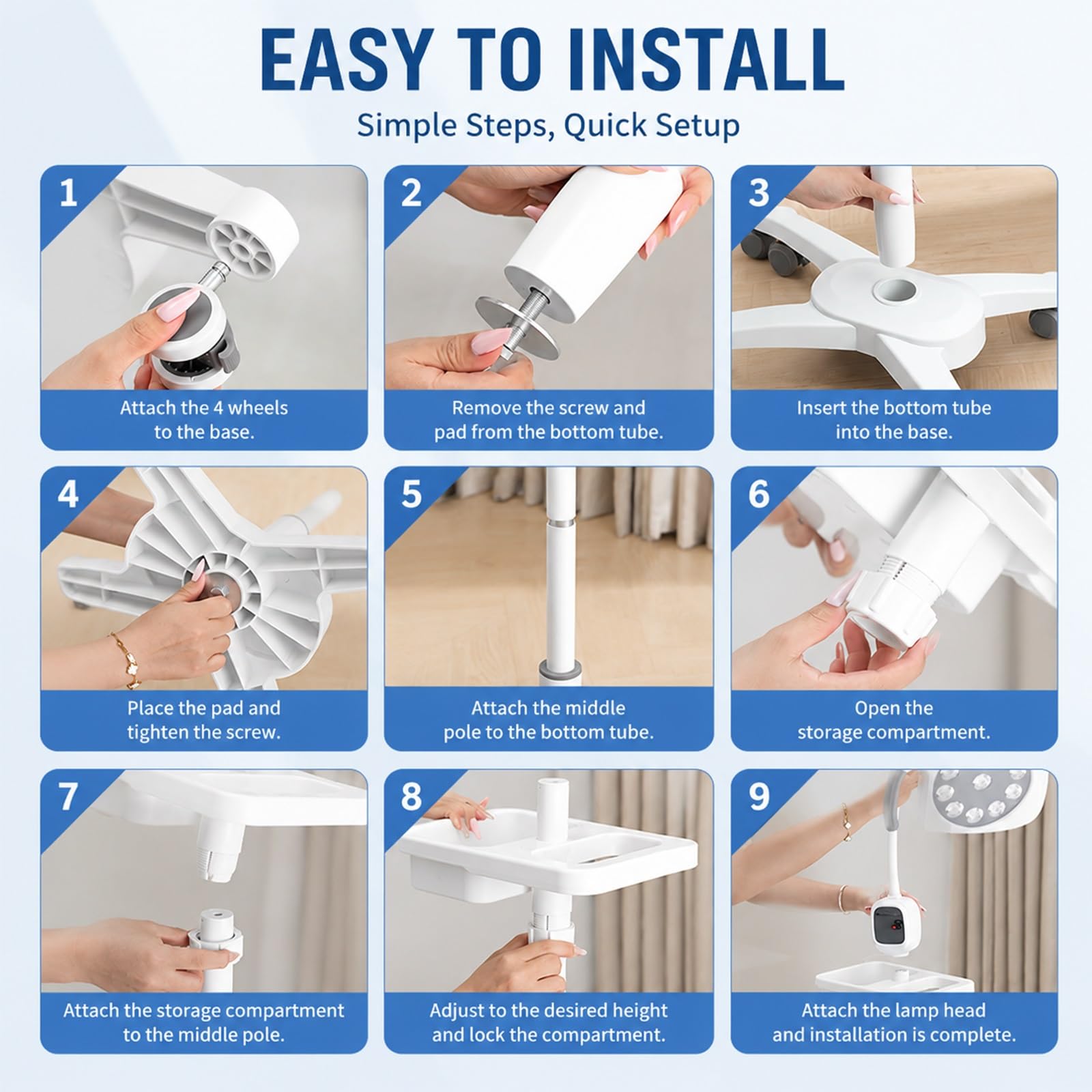 EASY TO INSTALL

Simple Steps, Quick Setup

1
Attach the 4 wheels to the base.

2
Remove the screw and pad from the bottom tube.

3
Insert the bottom tube into the base.

4
Place the pad and tighten the screw.

5
Attach the middle pole to the bottom tube.

6
Open the storage compartment.

7
Attach the storage compartment to the middle pole.

8
Adjust to the desired height and lock the compartment.

9
Attach the lamp head and installation is complete.