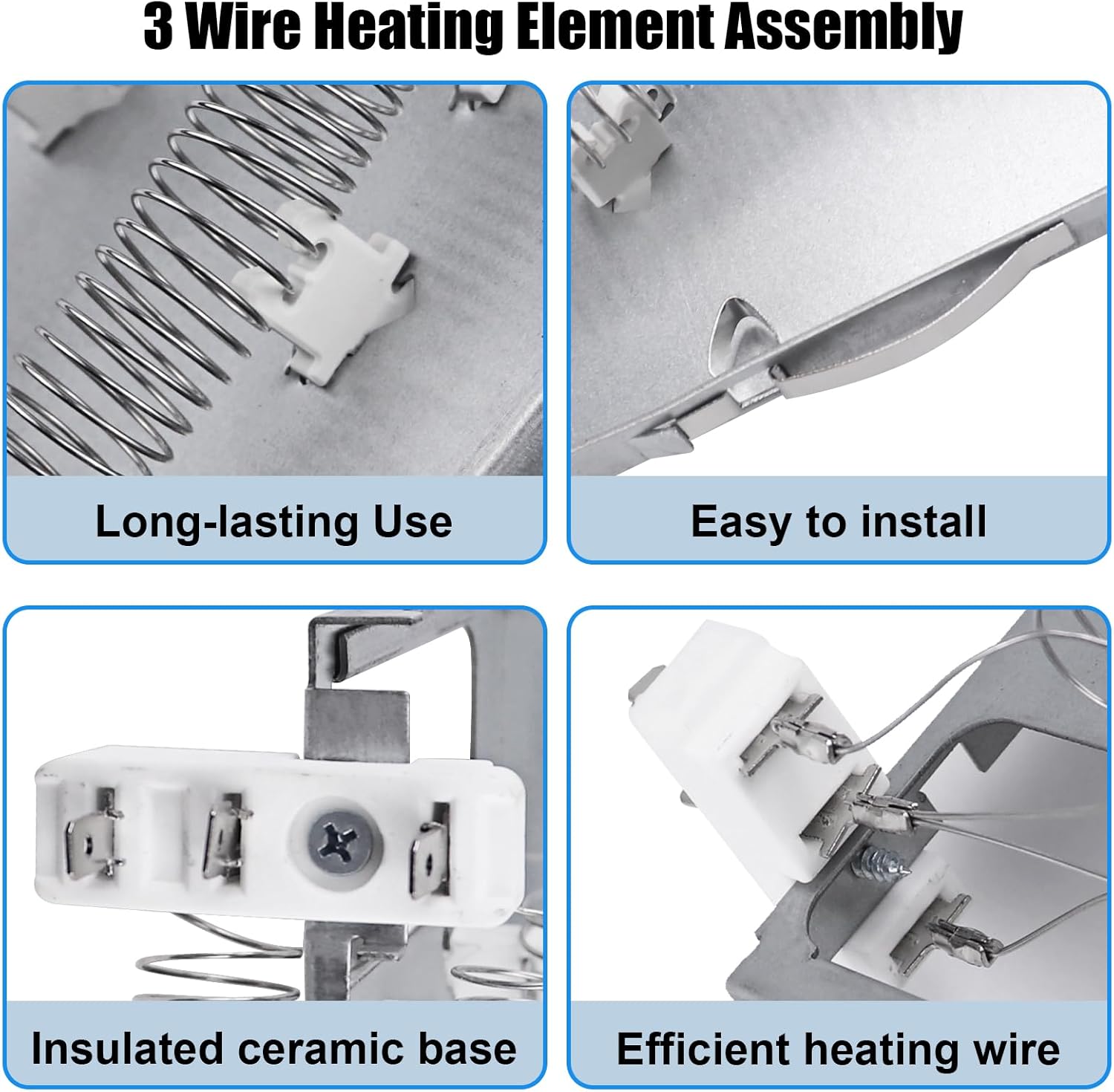 3 Wire Heating Element Assembly

Long-lasting Use

Easy to install

Insulated ceramic base

Efficient heating wire