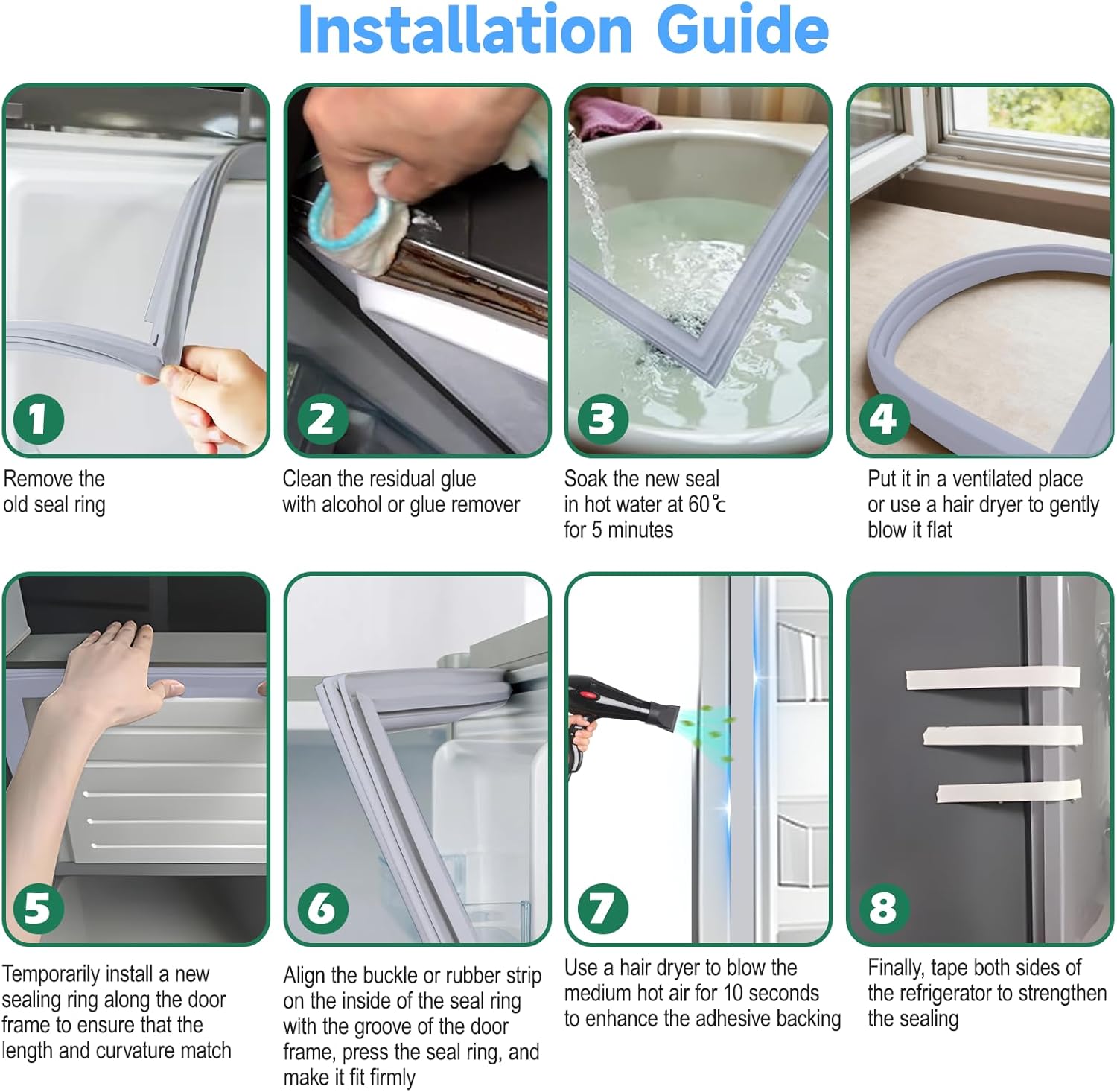 Installation Guide

1
Remove the old seal ring

2
Clean the residual glue with alcohol or glue remover

3
Soak the new seal in hot water at 60℃ for 5 minutes

4
Put it in a ventilated place or use a hair dryer to gently blow it flat

5
Temporarily install a new sealing ring along the door frame to ensure that the length and curvature match

6
Align the buckle or rubber strip on the inside of the seal ring with the groove of the door frame, press the seal ring, and make it fit firmly

7
Use a hair dryer to blow the medium hot air for 10 seconds to enhance the adhesive backing

8
Finally, tape both sides of the refrigerator to strengthen the sealing