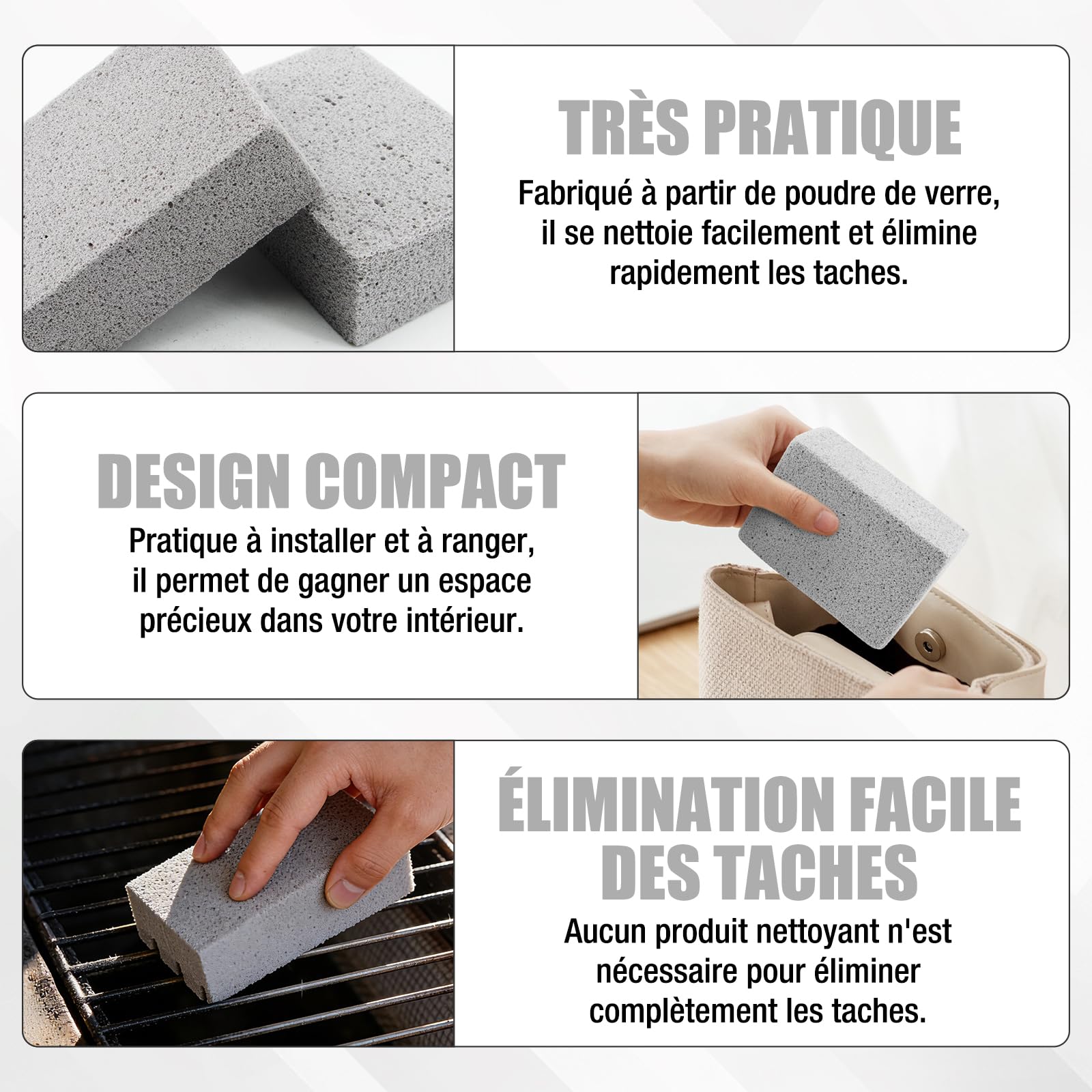 TRÈS PRATIQUE

Fabriqué à partir de poudre de verre, il se nettoie facilement et élimine rapidement les taches.

DESIGN COMPACT

Pratique à installer et à ranger, il permet de gagner un espace précieux dans votre intérieur.

ÉLIMINATION FACILE DES TACHES

Aucun produit nettoyant n'est nécessaire pour éliminer complètement les taches.