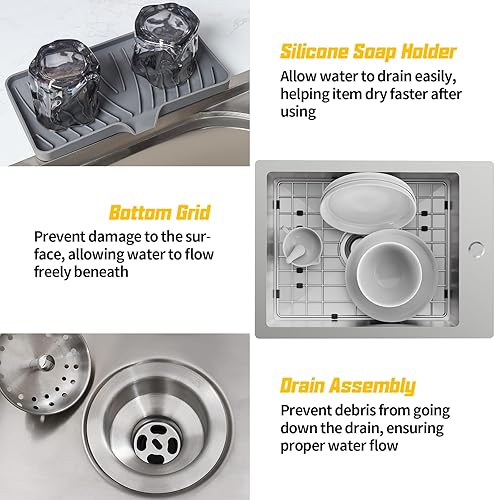 Silicone Soap Holder

Allow water to drain easily, helping item dry faster after using

Bottom Grid

Prevent damage to the surface, allowing water to flow freely beneath

Drain Assembly

Prevent debris from going down the drain, ensuring proper water flow