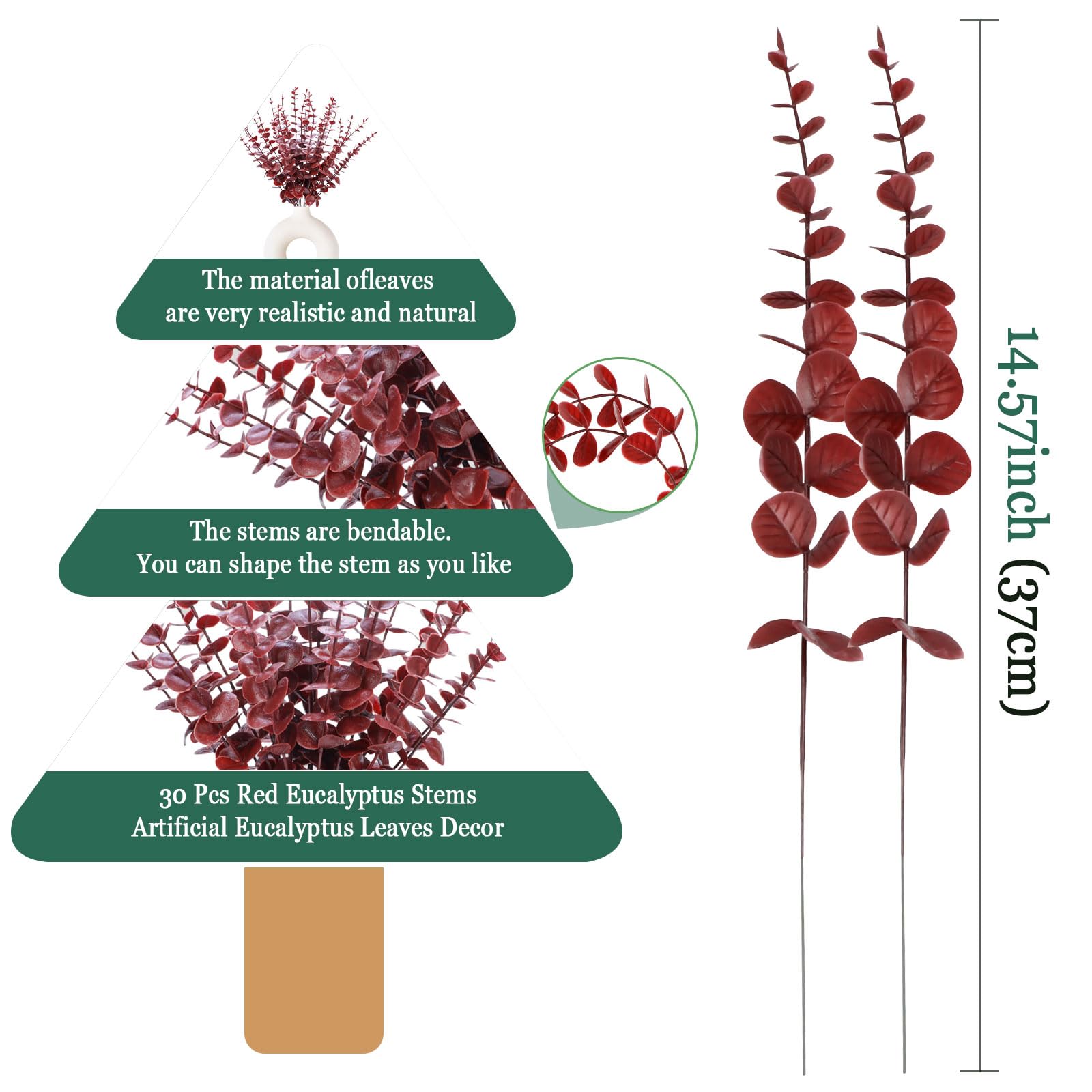 The material ofleaves
are very realistic and natural

The stems are bendable.
You can shape the stem as you like

30 Pcs Red Eucalyptus Stems
Artificial Eucalyptus Leaves Decor

14.57inch (37cm)