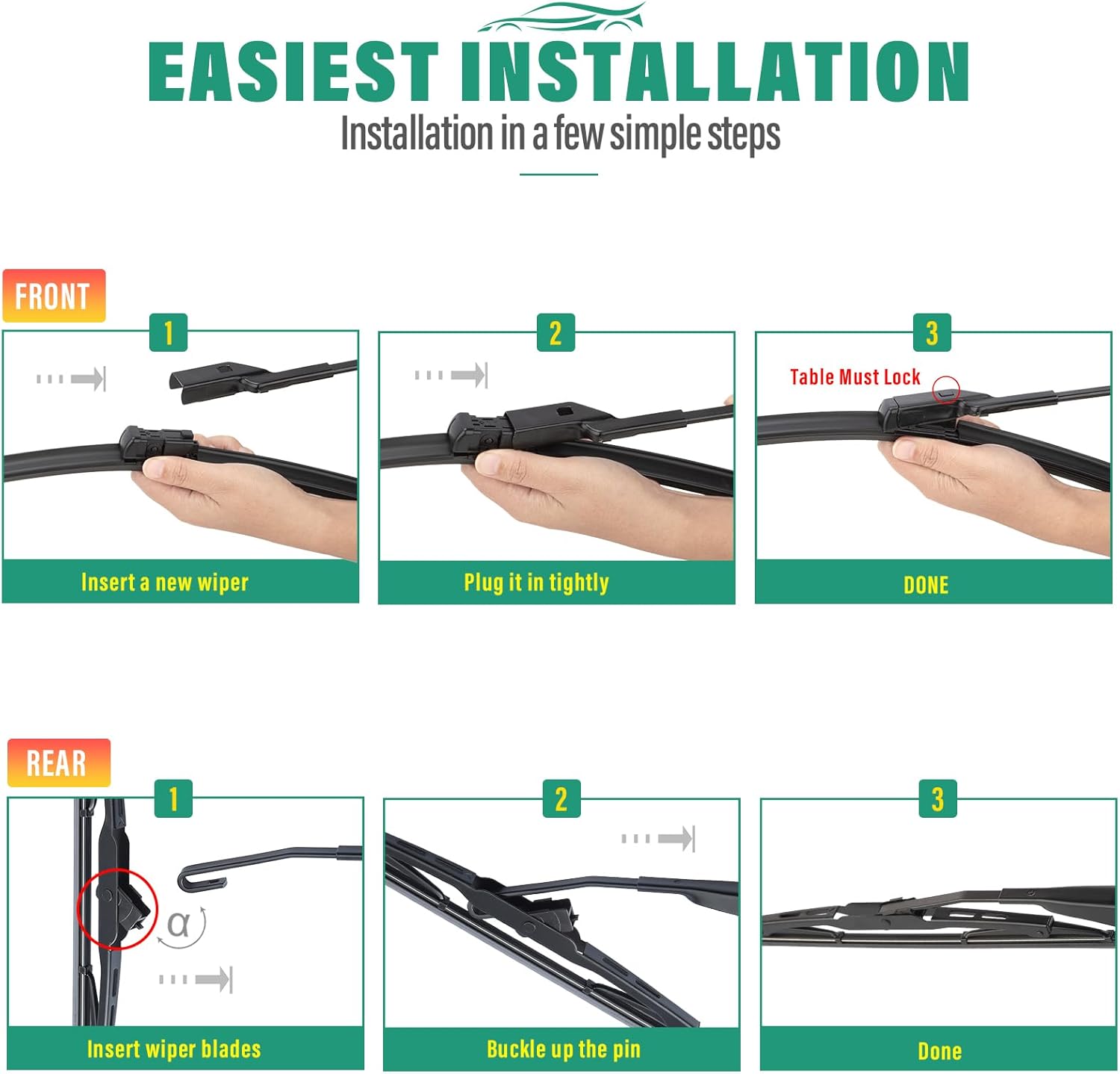 EASIEST INSTALLATION

Installation in a few simple steps

FRONT

1

Insert a new wiper

2

Plug it in tightly

3

Table Must Lock

DONE

REAR

1

$\alpha$

Insert wiper blades

2

Buckle up the pin

3

Done