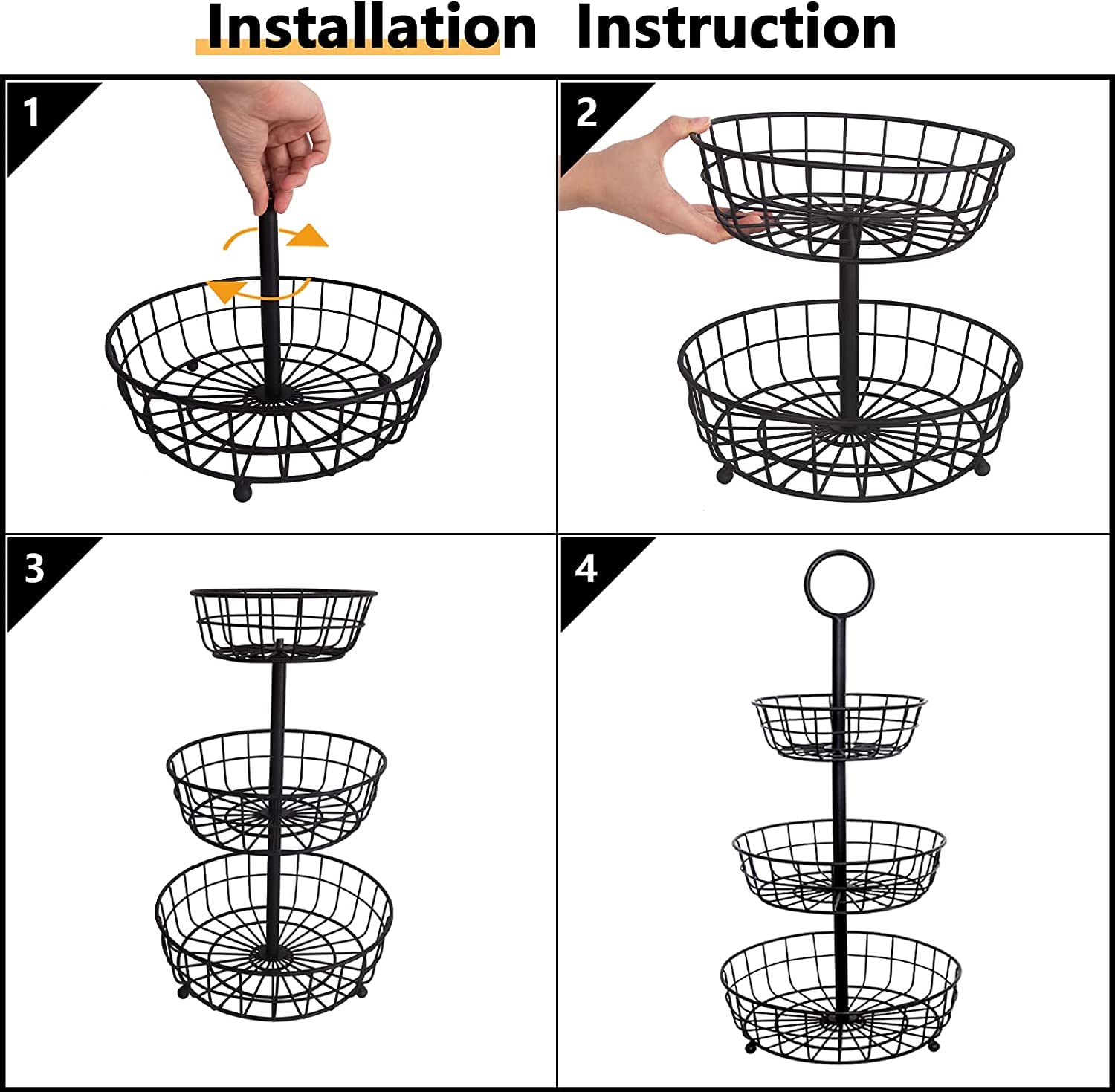 Installation Instruction

1

2

3

4