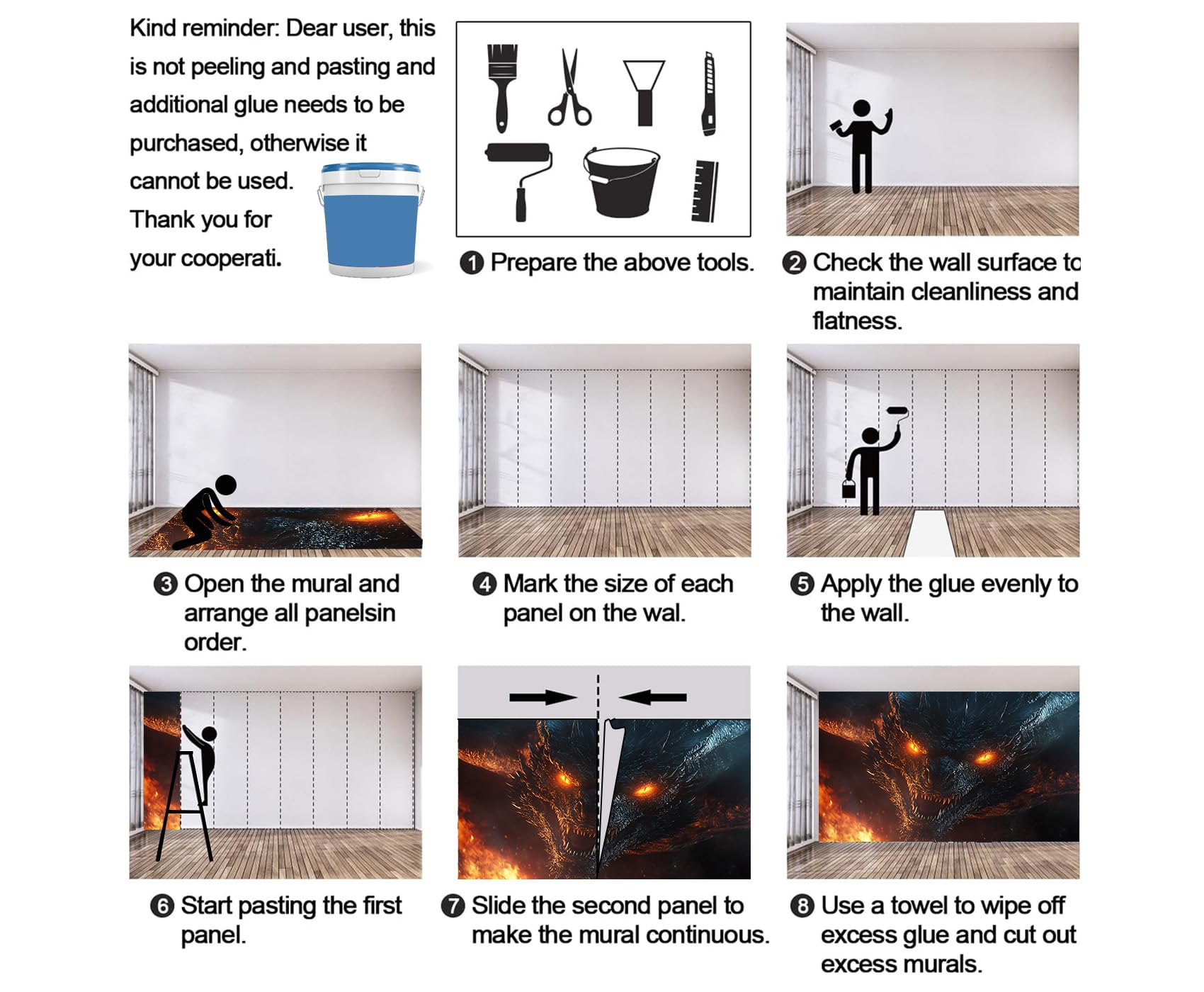 Kind reminder: Dear user, this is not peeling and pasting and additional glue needs to be purchased, otherwise it cannot be used. Thank you for your cooperati.

❶ Prepare the above tools.

❷ Check the wall surface to maintain cleanliness and flatness.

❸ Open the mural and arrange all panelsin order.

❹ Mark the size of each panel on the wal.

❺ Apply the glue evenly to the wall.

❻ Start pasting the first panel.

❼ Slide the second panel to make the mural continuous.

❽ Use a towel to wipe off excess glue and cut out excess murals.