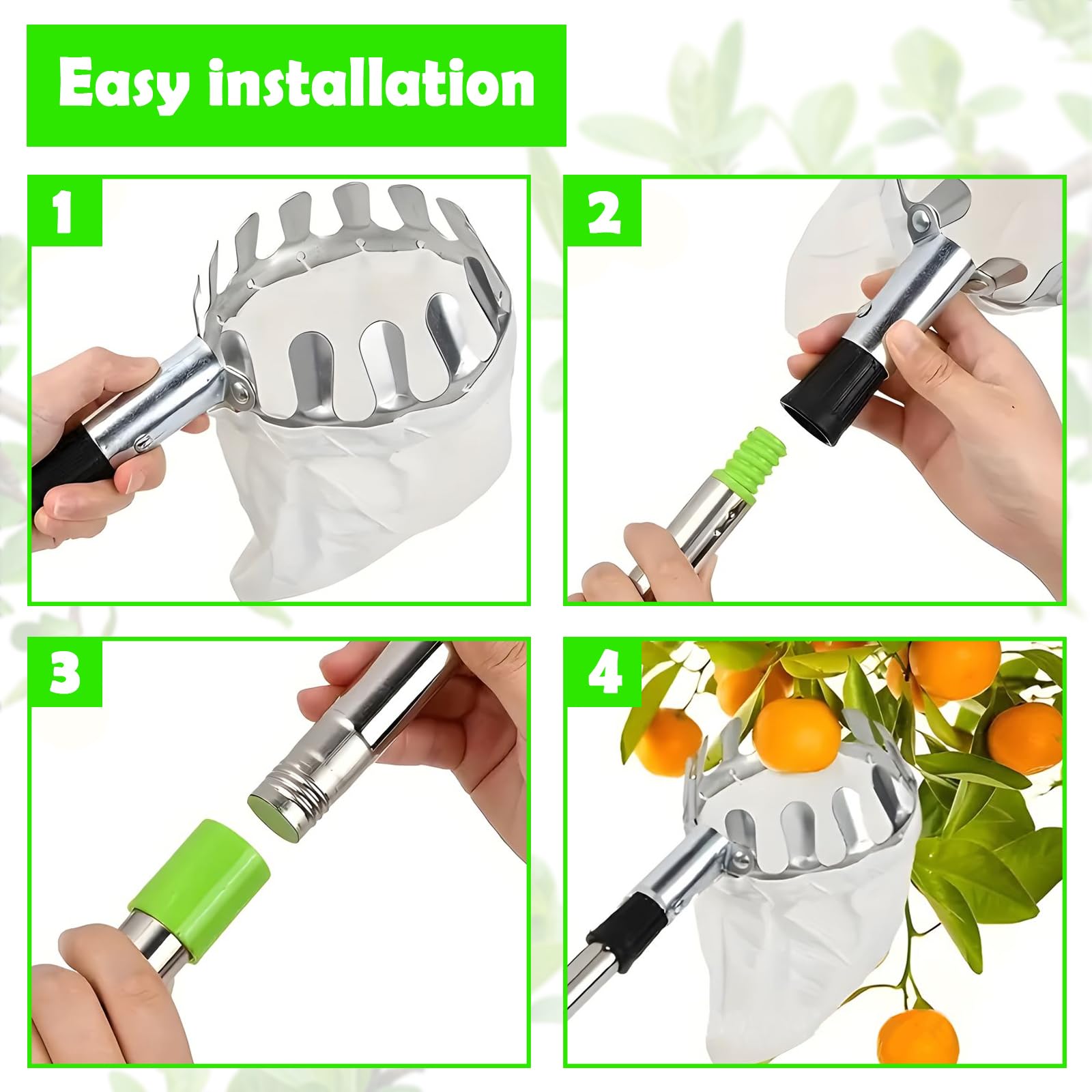 Easy installation

1

2

3

4