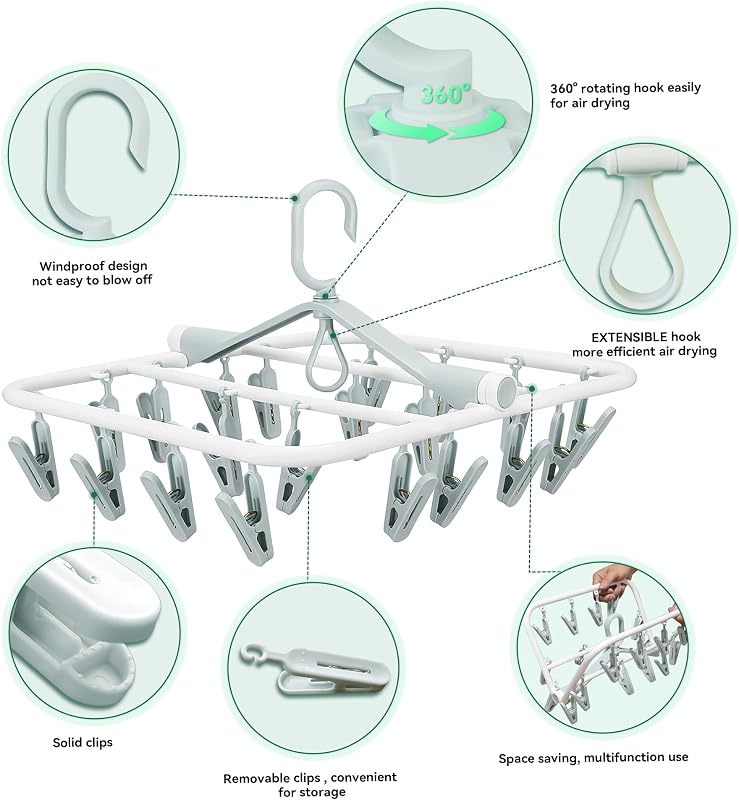 360°

360° rotating hook easily for air drying

Windproof design not easy to blow off

EXTENSIBLE hook more efficient air drying

Solid clips

Removable clips , convenient for storage

Space saving, multifunction use