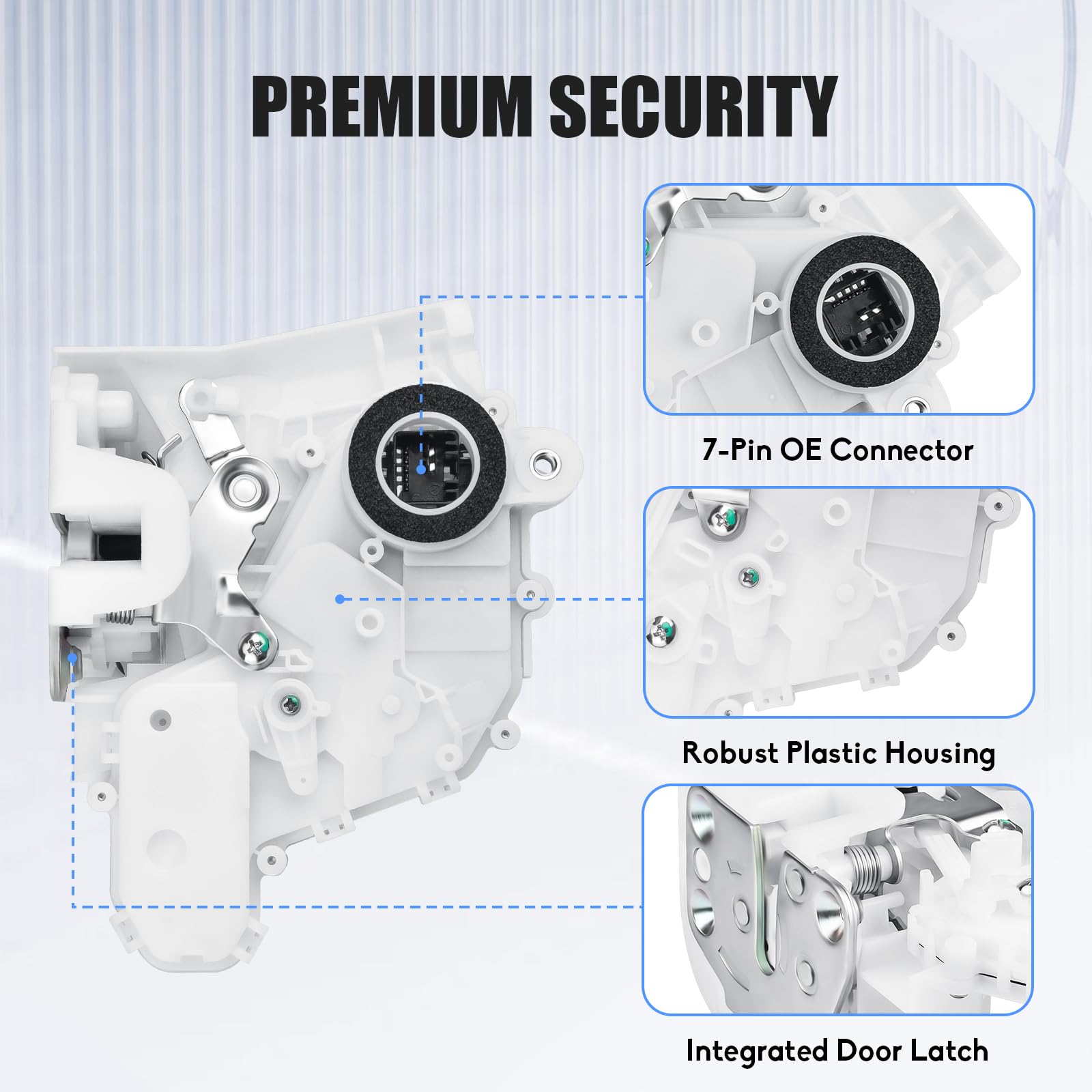 PREMIUM SECURITY

7-Pin OE Connector

Robust Plastic Housing

Integrated Door Latch