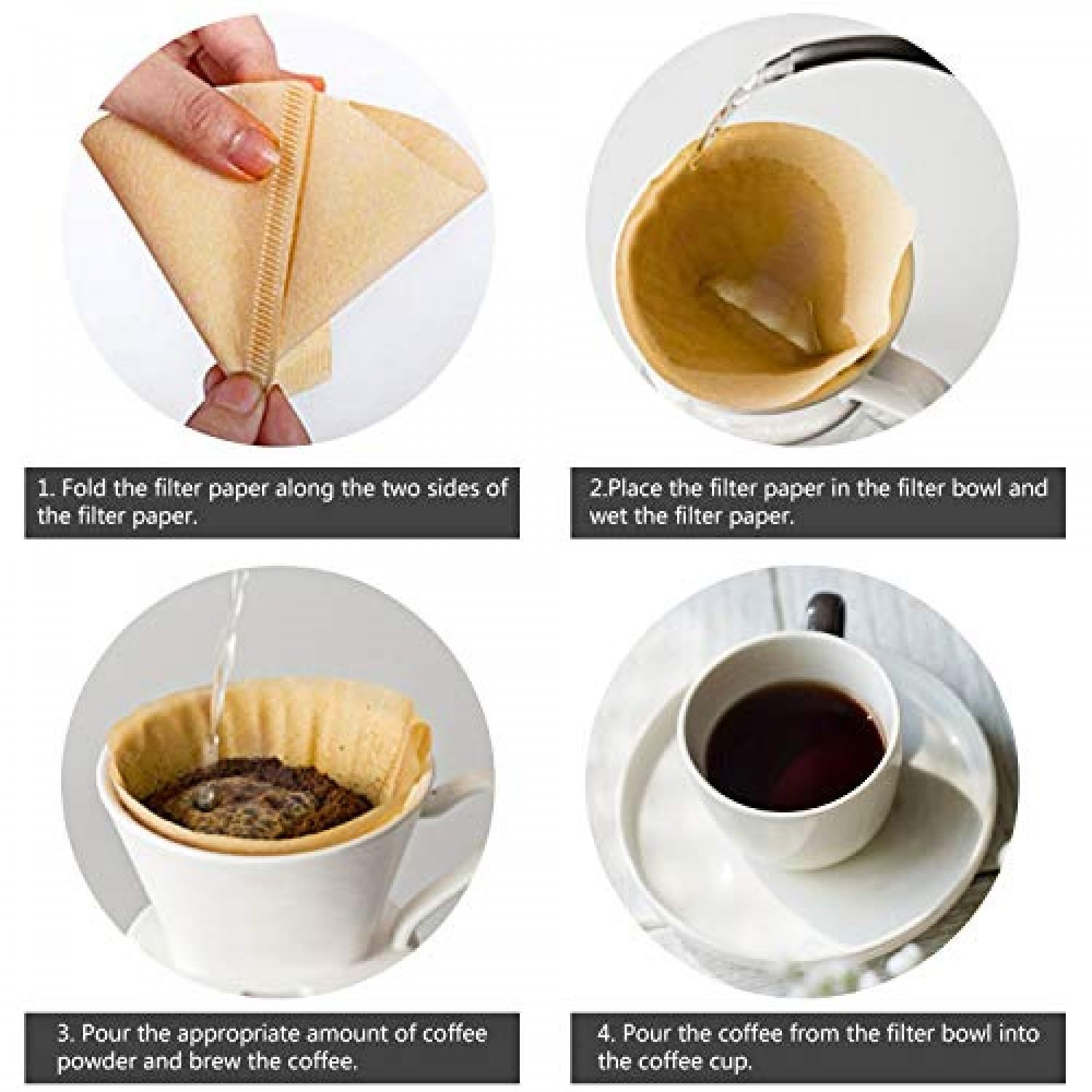 1. Fold the filter paper along the two sides of the filter paper.

2.Place the filter paper in the filter bowl and wet the filter paper.

3. Pour the appropriate amount of coffee powder and brew the coffee.

4. Pour the coffee from the filter bowl into the coffee cup.