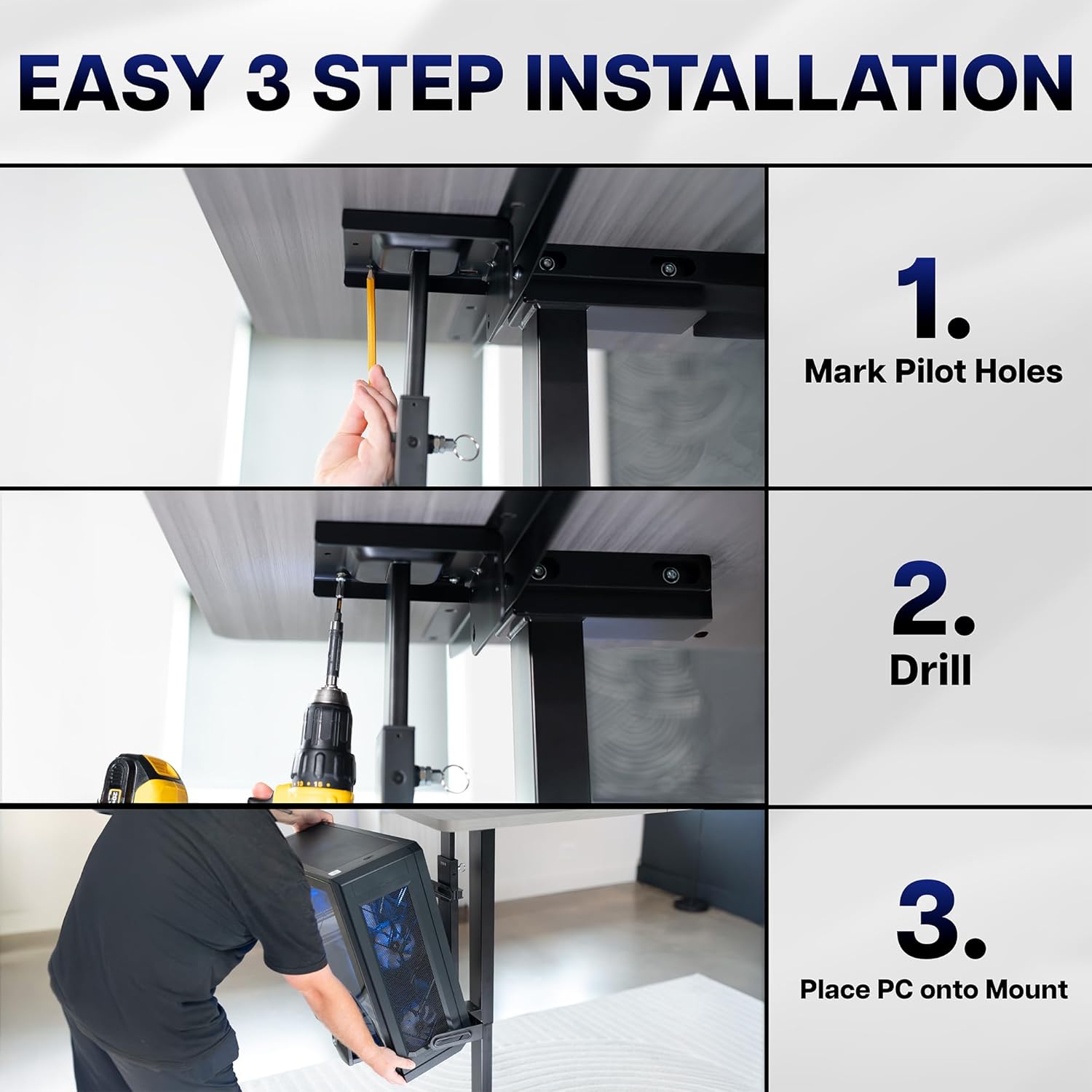 EASY 3 STEP INSTALLATION

1.
Mark Pilot Holes

2.
Drill

3.
Place PC onto Mount