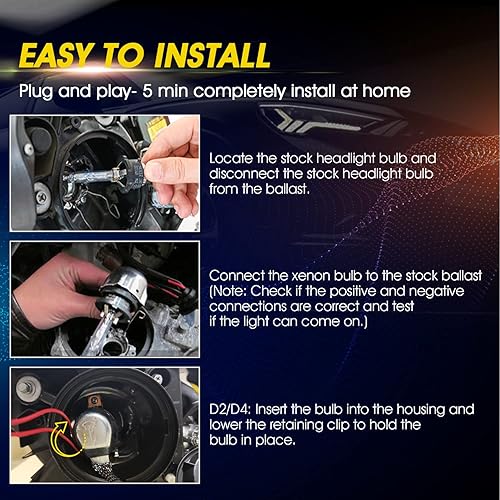 EASY TO INSTALL

Plug and play- 5 min completely install at home

Locate the stock headlight bulb and disconnect the stock headlight bulb from the ballast.

Connect the xenon bulb to the stock ballast (Note: Check if the positive and negative connections are correct and test if the light can come on.)

D2/D4: Insert the bulb into the housing and lower the retaining clip to hold the bulb in place.