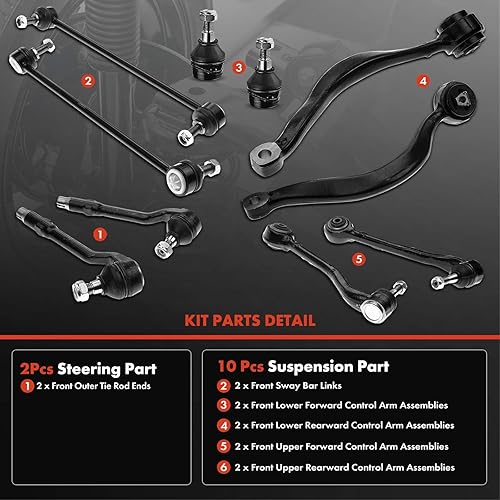 2

3

4

1

5

KIT PARTS DETAIL

2Pcs Steering Part
1 2 x Front Outer Tie Rod Ends

10 Pcs Suspension Part
2 2 x Front Sway Bar Links
3 2 x Front Lower Forward Control Arm Assemblies
4 2 x Front Lower Rearward Control Arm Assemblies
5 2 x Front Upper Forward Control Arm Assemblies
6 2 x Front Upper Rearward Control Arm Assemblies