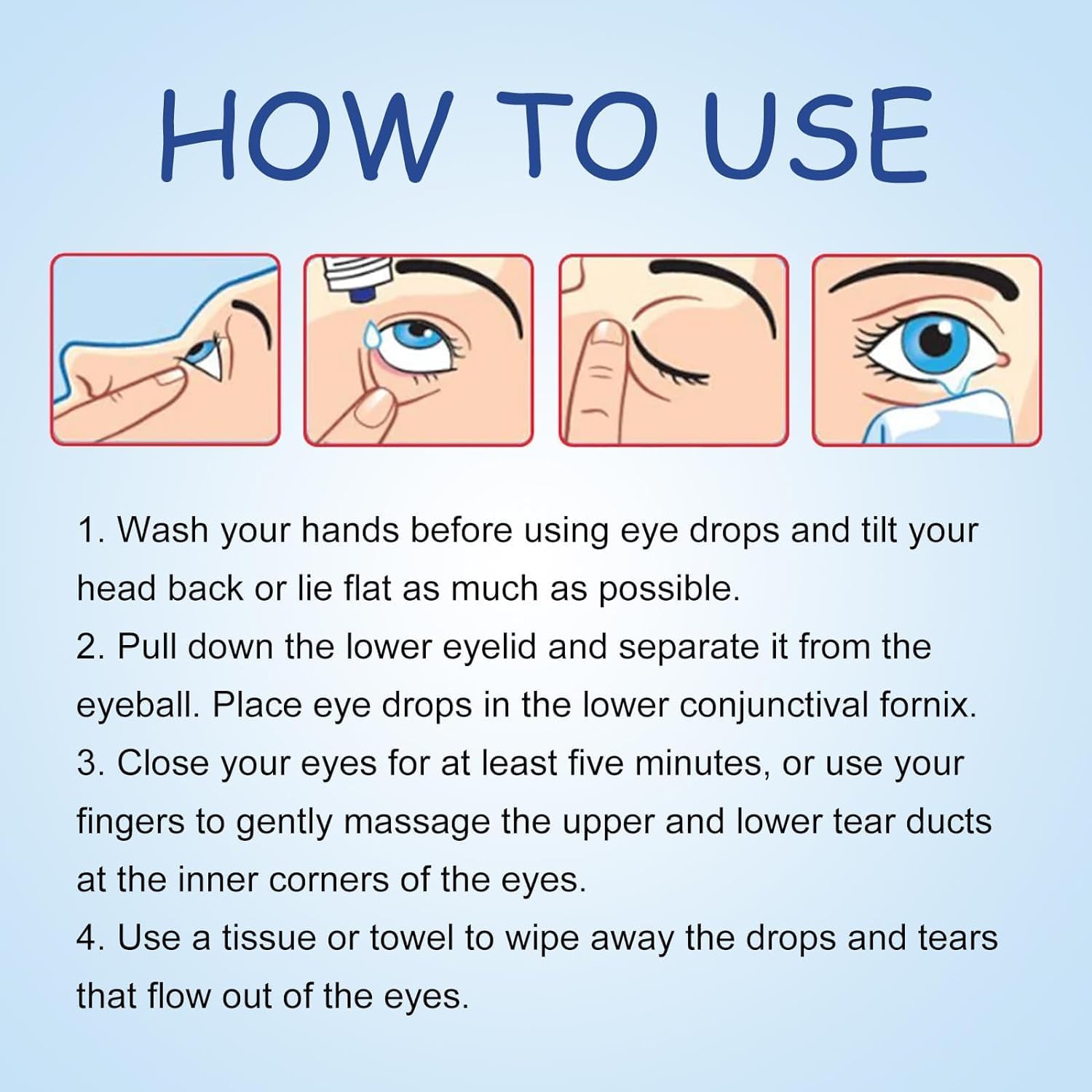 HOW TO USE

1. Wash your hands before using eye drops and tilt your head back or lie flat as much as possible.
2. Pull down the lower eyelid and separate it from the eyeball. Place eye drops in the lower conjunctival fornix.
3. Close your eyes for at least five minutes, or use your fingers to gently massage the upper and lower tear ducts at the inner corners of the eyes.
4. Use a tissue or towel to wipe away the drops and tears that flow out of the eyes.