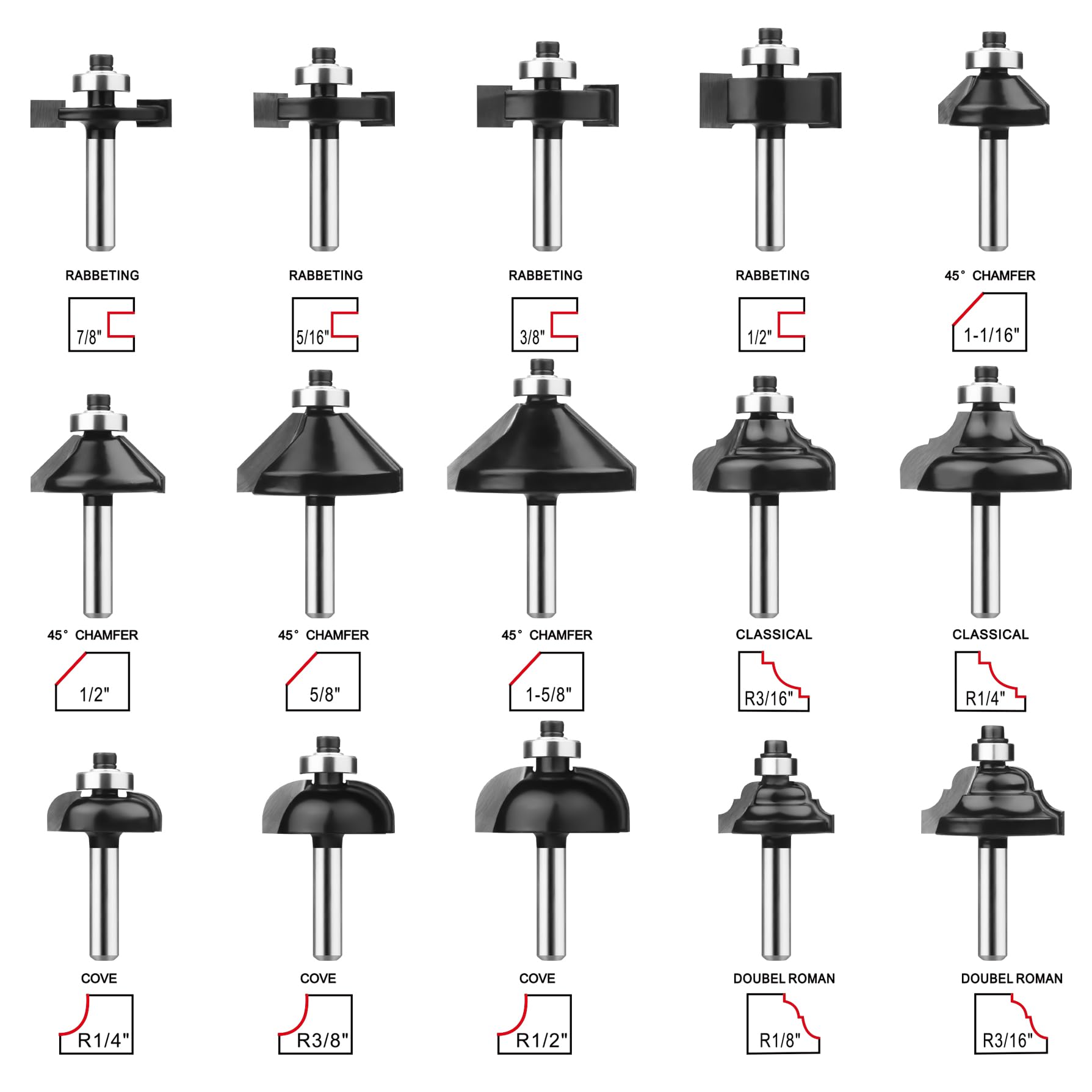 RABBETING
7/8"

RABBETING
5/16"

RABBETING
3/8"

RABBETING
1/2"

45° CHAMFER
1-1/16"

45° CHAMFER
1/2"

45° CHAMFER
5/8"

45° CHAMFER
1-5/8"

CLASSICAL
R3/16"

CLASSICAL
R1/4"

COVE
R1/4"

COVE
R3/8"

COVE
R1/2"

DOUBEL ROMAN
R1/8"

DOUBEL ROMAN
R3/16"