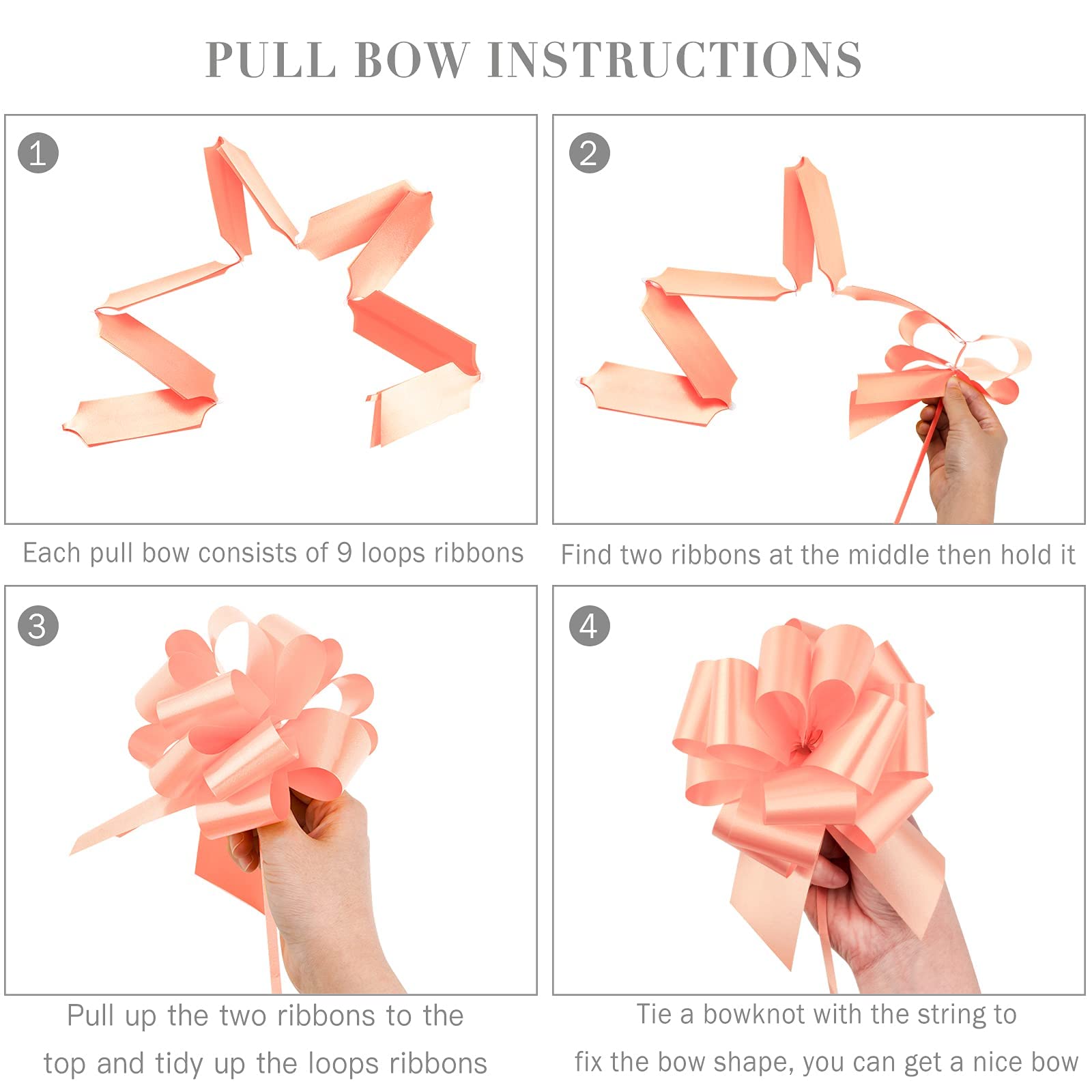 PULL BOW INSTRUCTIONS

1

Each pull bow consists of 9 loops ribbons

2

Find two ribbons at the middle then hold it

3

Pull up the two ribbons to the top and tidy up the loops ribbons

4

Tie a bowknot with the string to fix the bow shape, you can get a nice bow