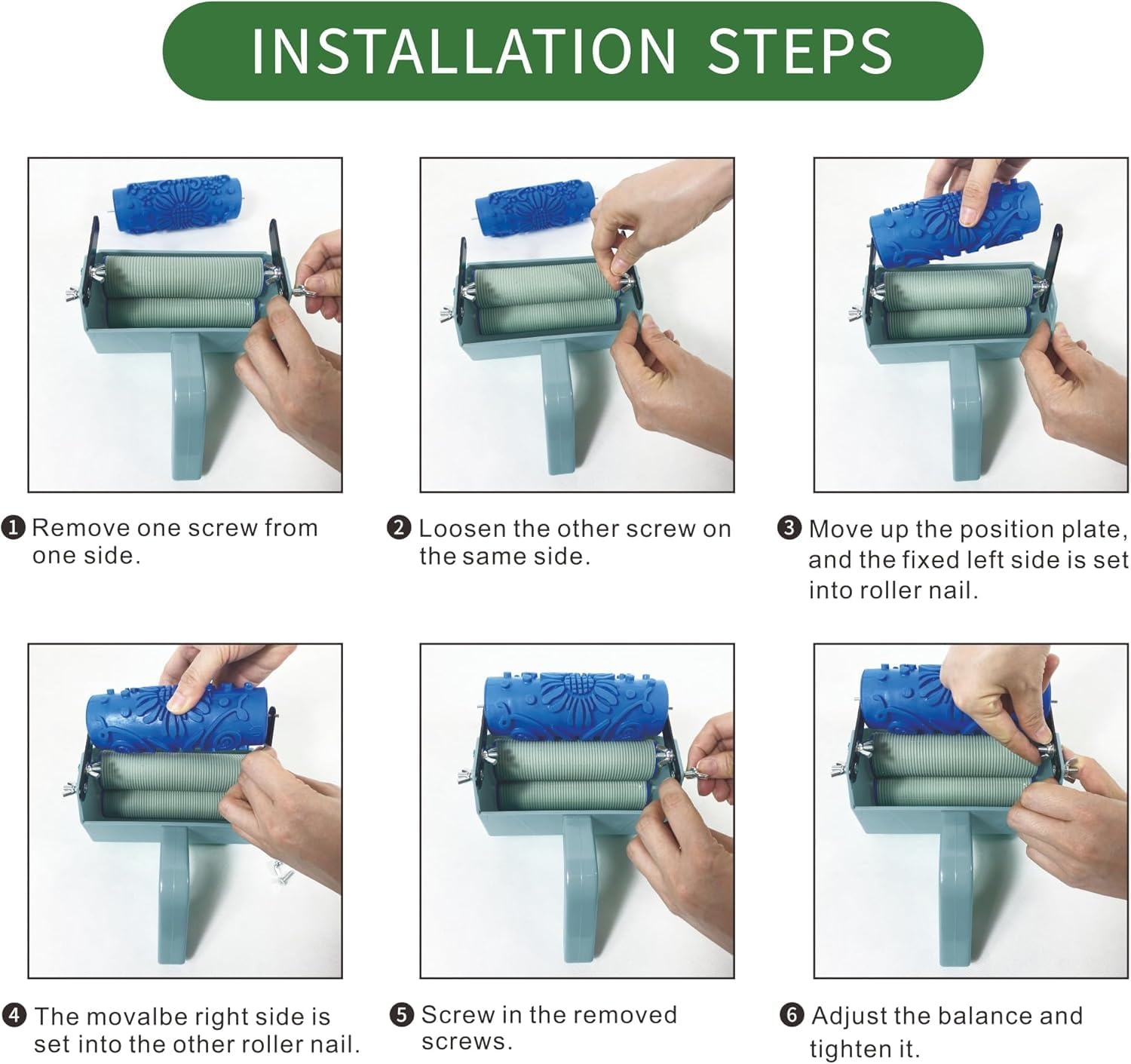 INSTALLATION STEPS

❶ Remove one screw from one side.

❷ Loosen the other screw on the same side.

❸ Move up the position plate, and the fixed left side is set into roller nail.

❹ The movalbe right side is set into the other roller nail.

❺ Screw in the removed screws.

❻ Adjust the balance and tighten it.