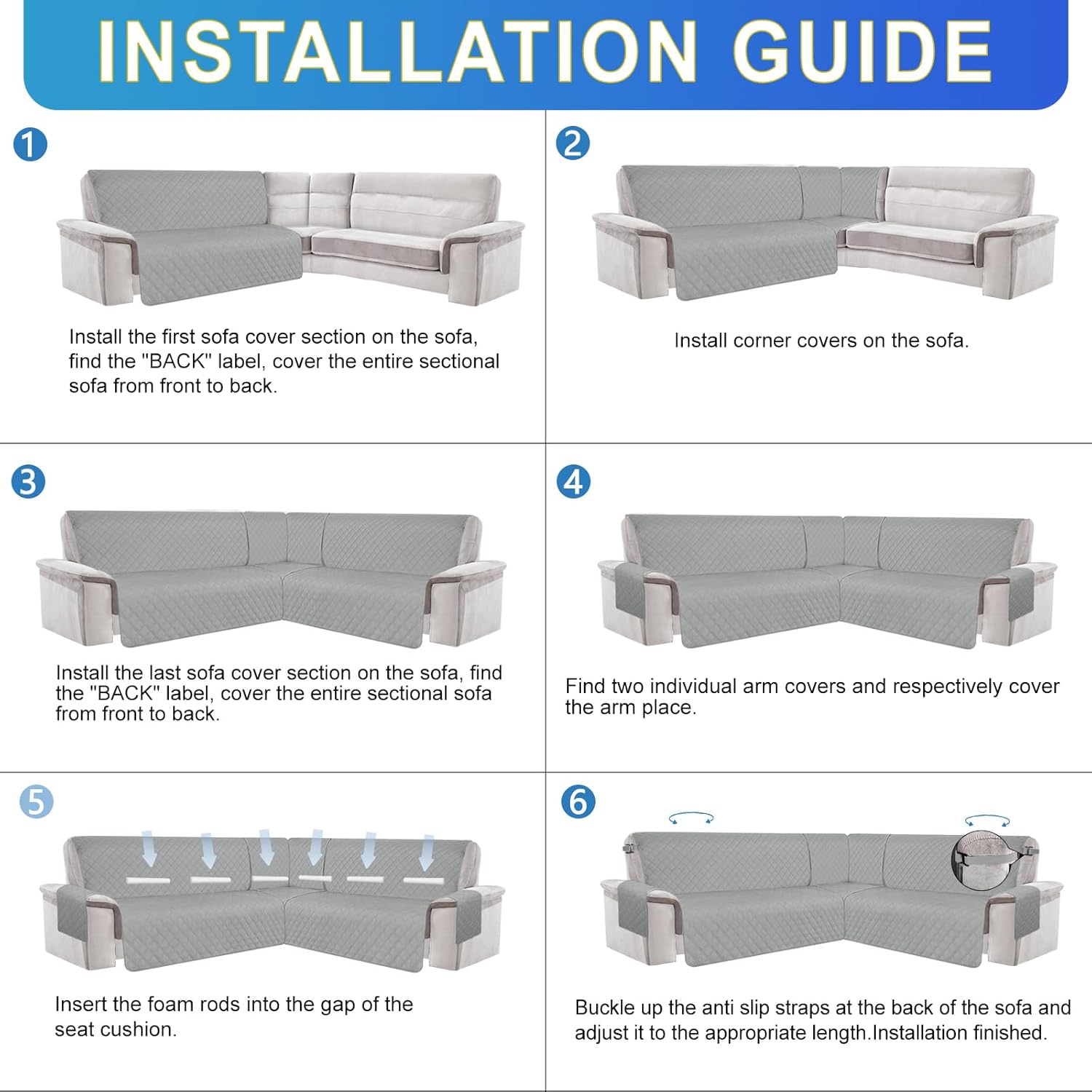 INSTALLATION GUIDE

1

Install the first sofa cover section on the sofa, find the "BACK" label, cover the entire sectional sofa from front to back.

2

Install corner covers on the sofa.

3

Install the last sofa cover section on the sofa, find the "BACK" label, cover the entire sectional sofa from front to back.

4

Find two individual arm covers and respectively cover the arm place.

5

Insert the foam rods into the gap of the seat cushion.

6

Buckle up the anti slip straps at the back of the sofa and adjust it to the appropriate length.Installation finished.