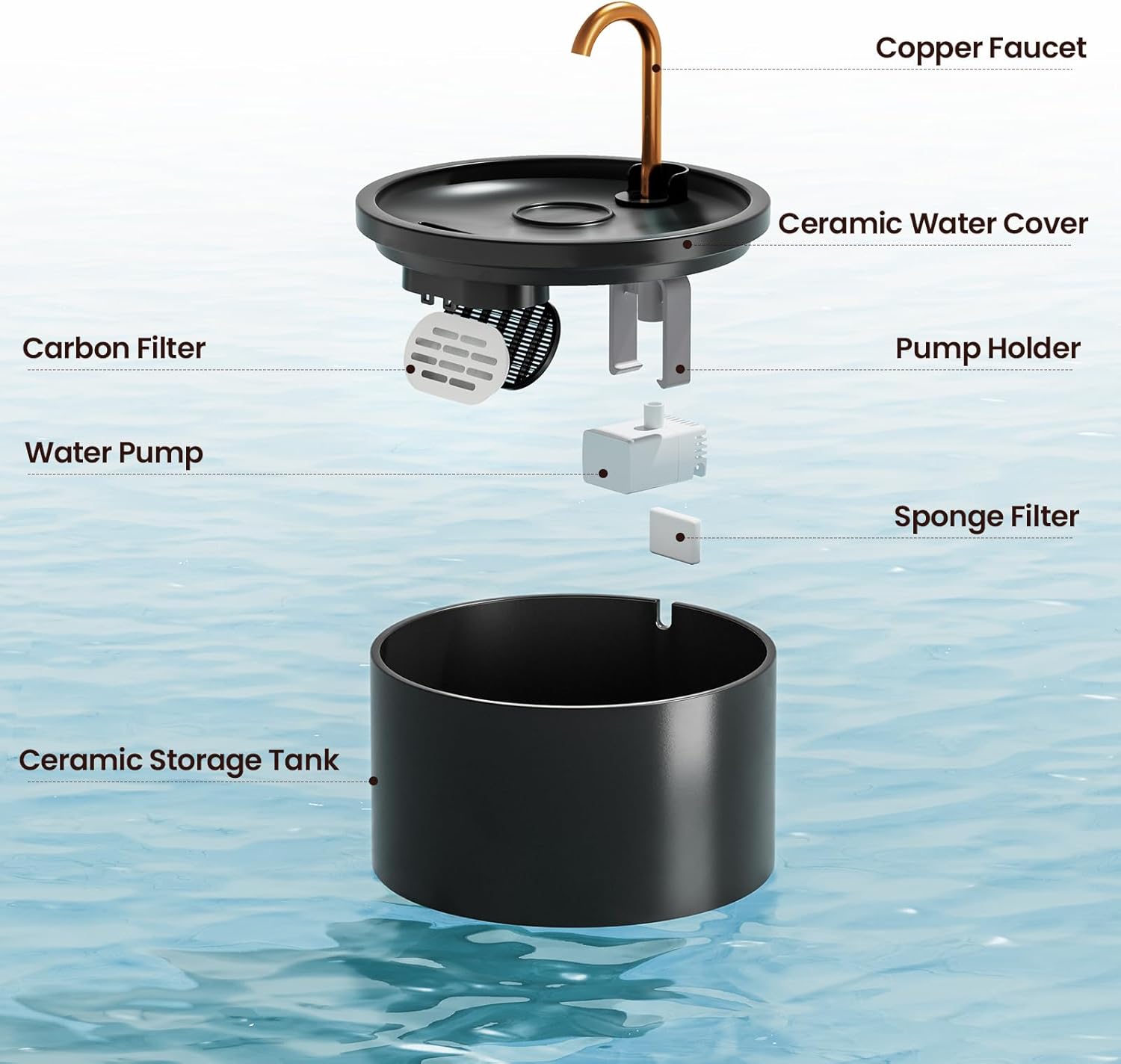 Copper Faucet

Ceramic Water Cover

Carbon Filter

Pump Holder

Water Pump

Sponge Filter

Ceramic Storage Tank