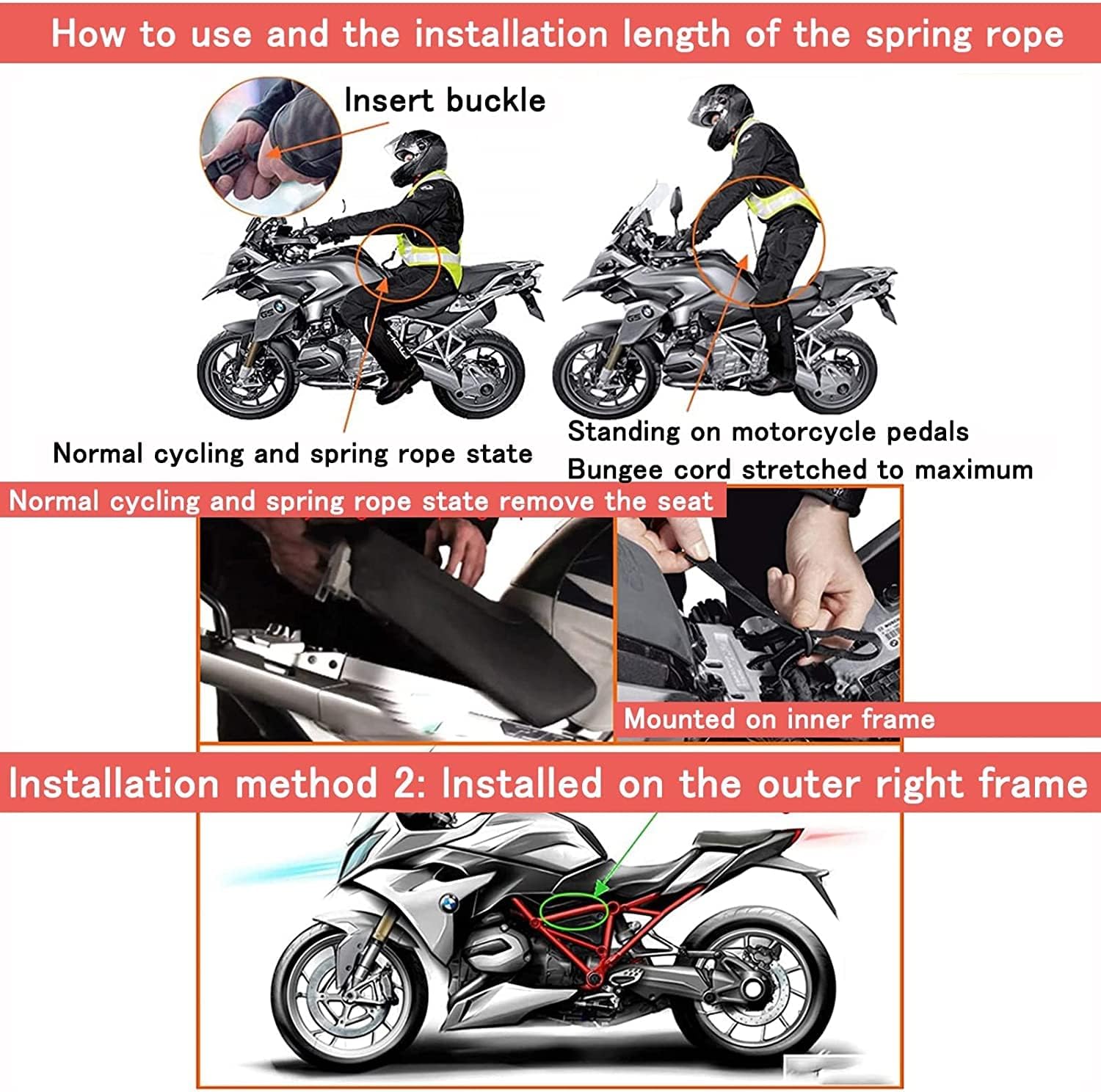 How to use and the installation length of the spring rope

Insert buckle

Normal cycling and spring rope state

Standing on motorcycle pedals
Bungee cord stretched to maximum

Normal cycling and spring rope state remove the seat

Mounted on inner frame

Installation method 2: Installed on the outer right frame