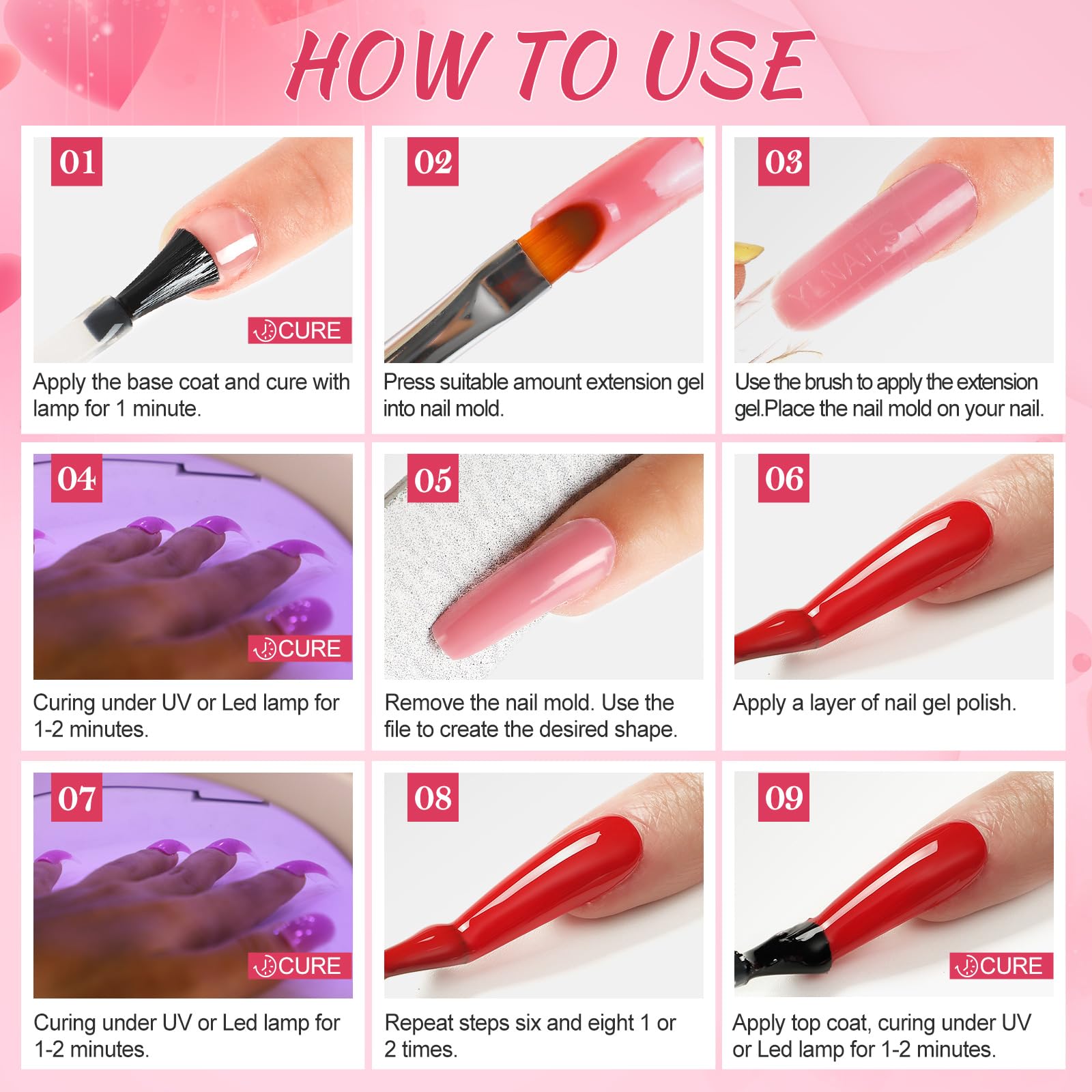 HOW TO USE

01
CURE
Apply the base coat and cure with lamp for 1 minute.

02
Press suitable amount extension gel into nail mold.

03
YLNAILS
Use the brush to apply the extension gel.Place the nail mold on your nail.

04
CURE
Curing under UV or Led lamp for 1-2 minutes.

05
Remove the nail mold. Use the file to create the desired shape.

06
Apply a layer of nail gel polish.

07
CURE
Curing under UV or Led lamp for 1-2 minutes.

08
Repeat steps six and eight 1 or 2 times.

09
CURE
Apply top coat, curing under UV or Led lamp for 1-2 minutes.