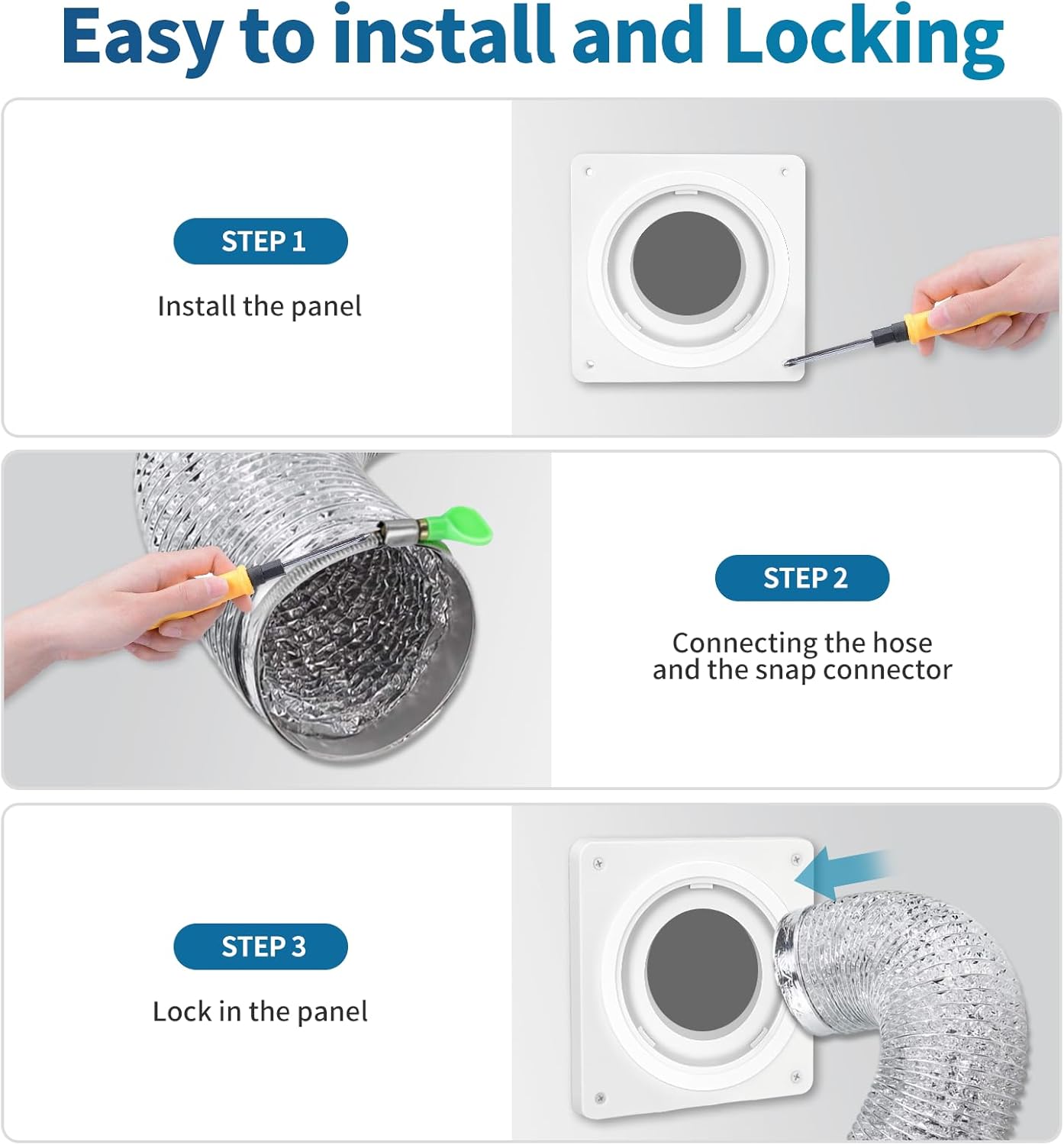 Easy to install and Locking

STEP 1

Install the panel

STEP 2

Connecting the hose and the snap connector

STEP 3

Lock in the panel