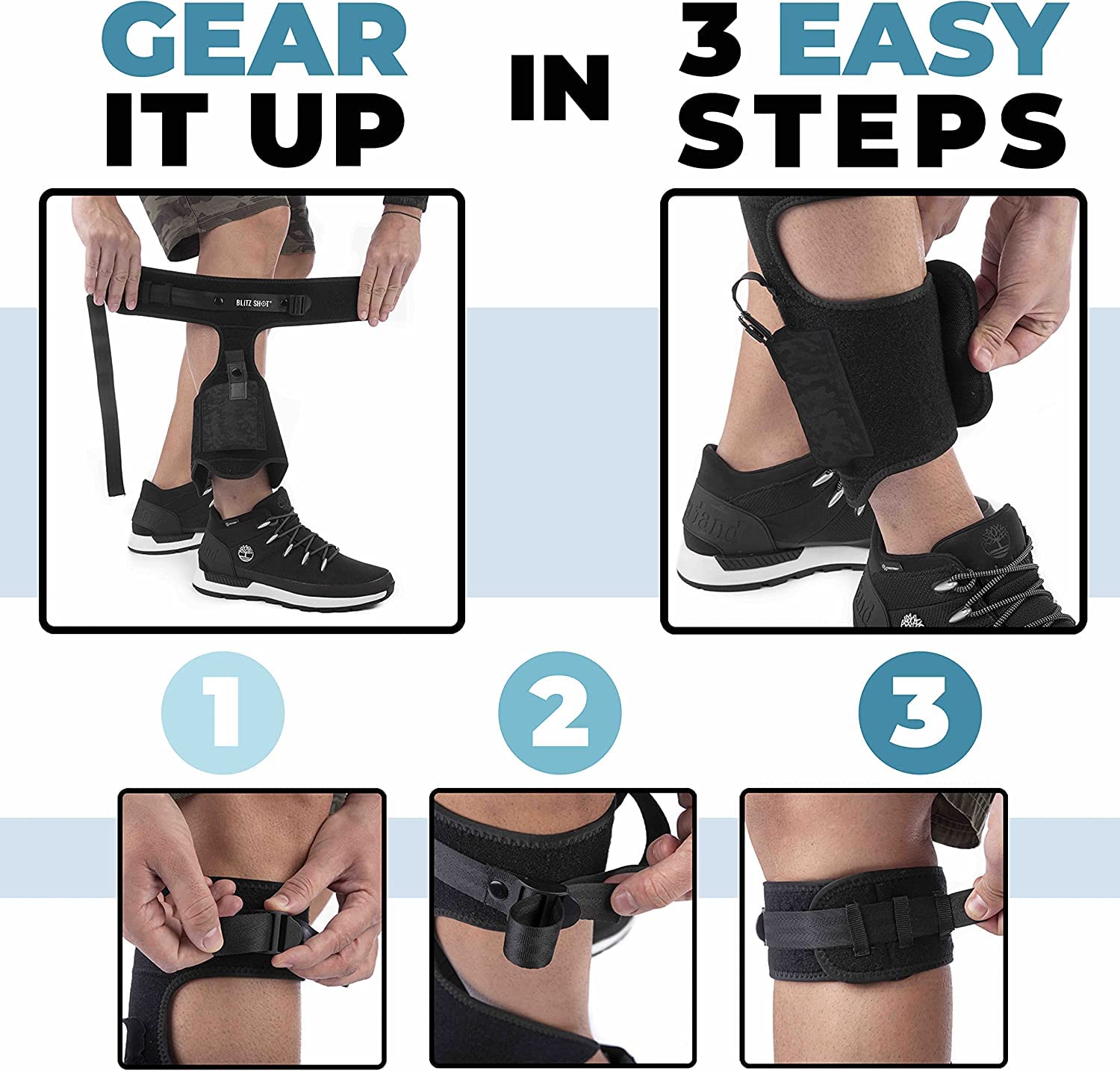 GEAR IT UP IN 3 EASY STEPS

BLITZ SHOT

1

2

3