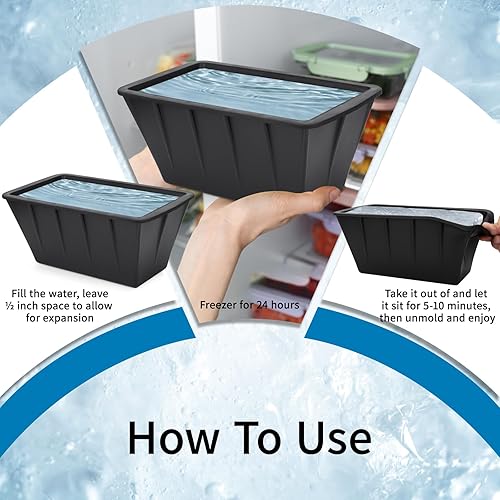 Fill the water, leave ½ inch space to allow for expansion

Freezer for 24 hours

Take it out of and let it sit for 5-10 minutes, then unmold and enjoy

How To Use