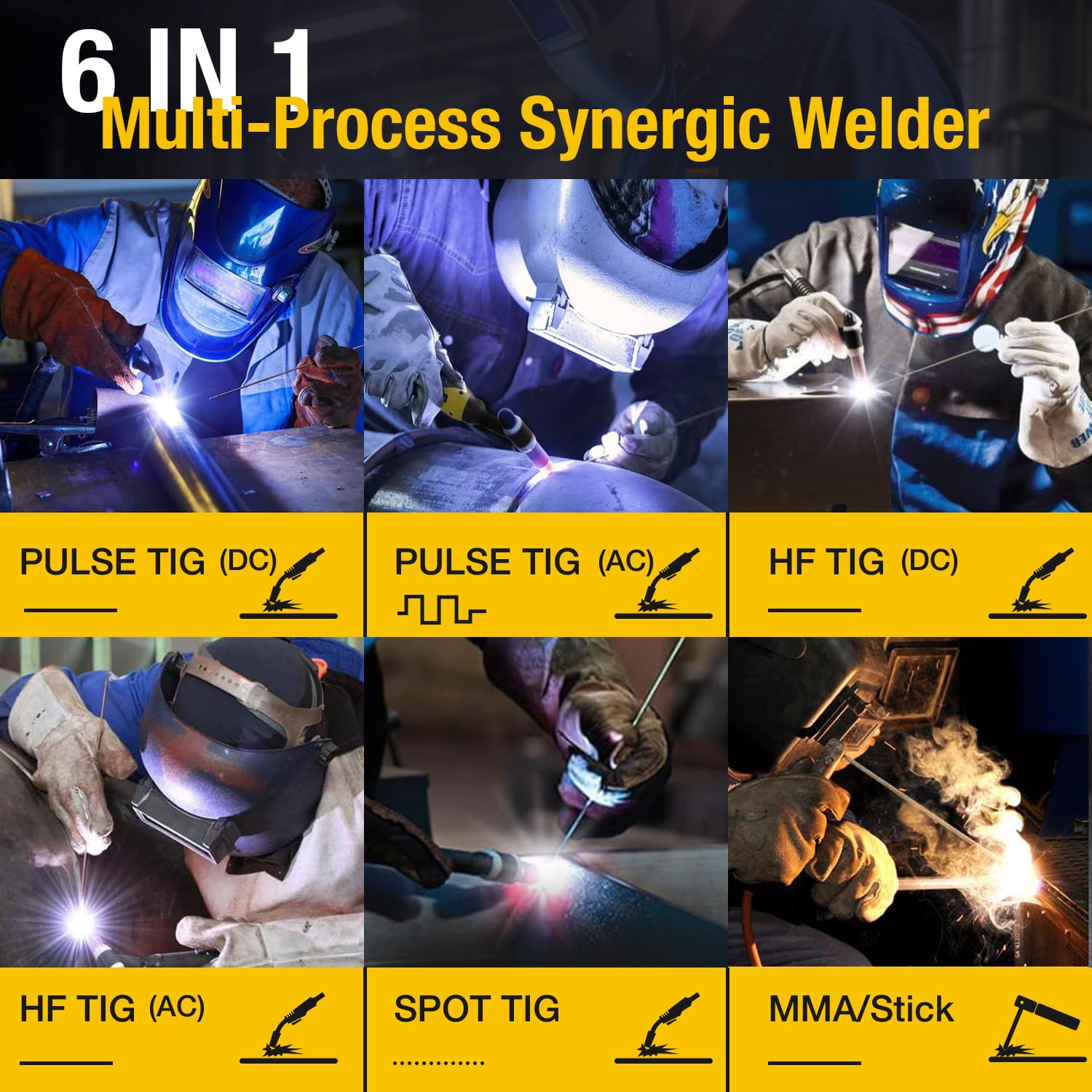 6 IN 1
Multi-Process Synergic Welder

PULSE TIG (DC)

PULSE TIG (AC)

HF TIG (DC)

HF TIG (AC)

SPOT TIG

MMA/Stick