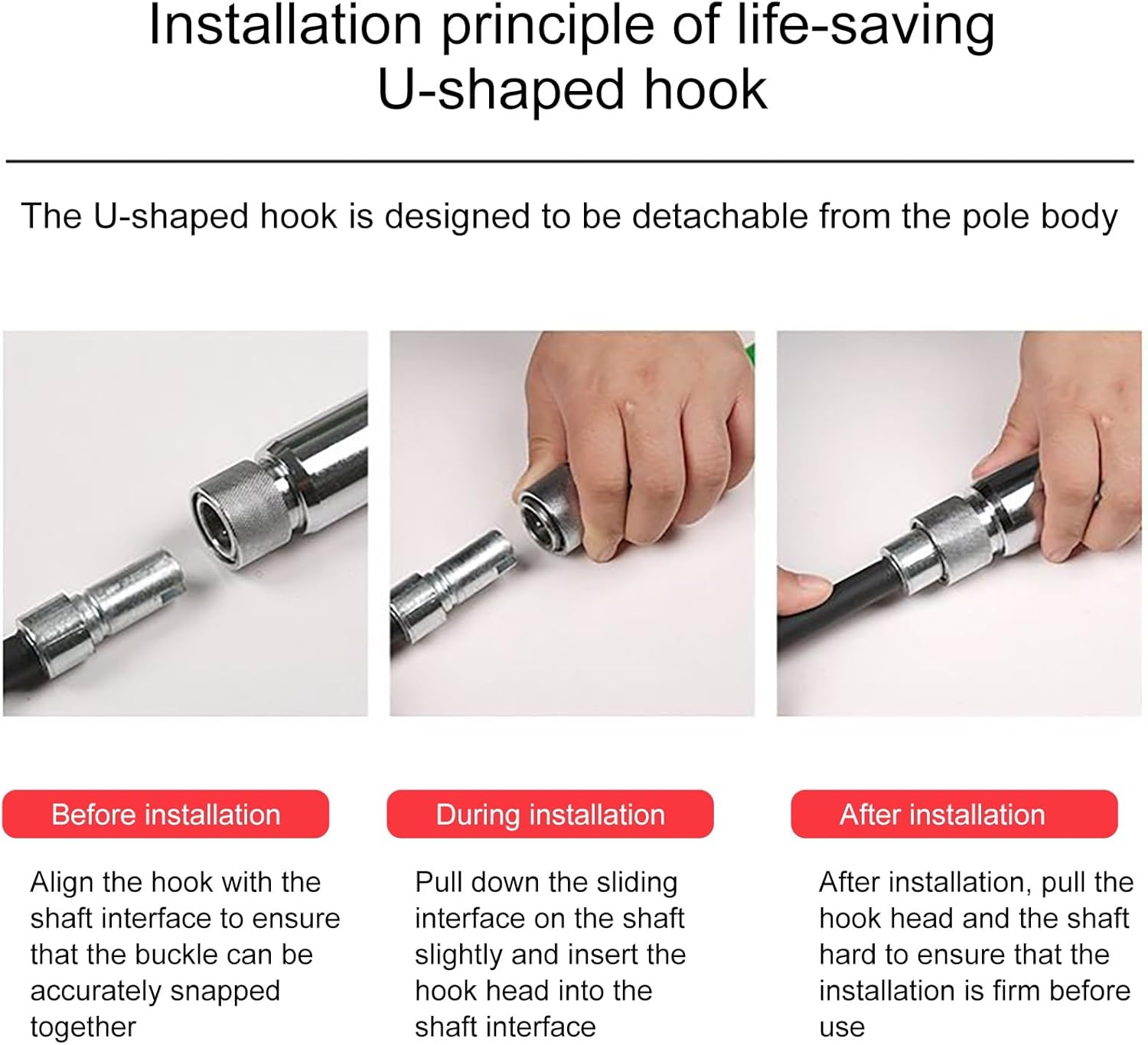 Installation principle of life-saving U-shaped hook

The U-shaped hook is designed to be detachable from the pole body

Before installation

Align the hook with the shaft interface to ensure that the buckle can be accurately snapped together

During installation

Pull down the sliding interface on the shaft slightly and insert the hook head into the shaft interface

After installation

After installation, pull the hook head and the shaft hard to ensure that the installation is firm before use