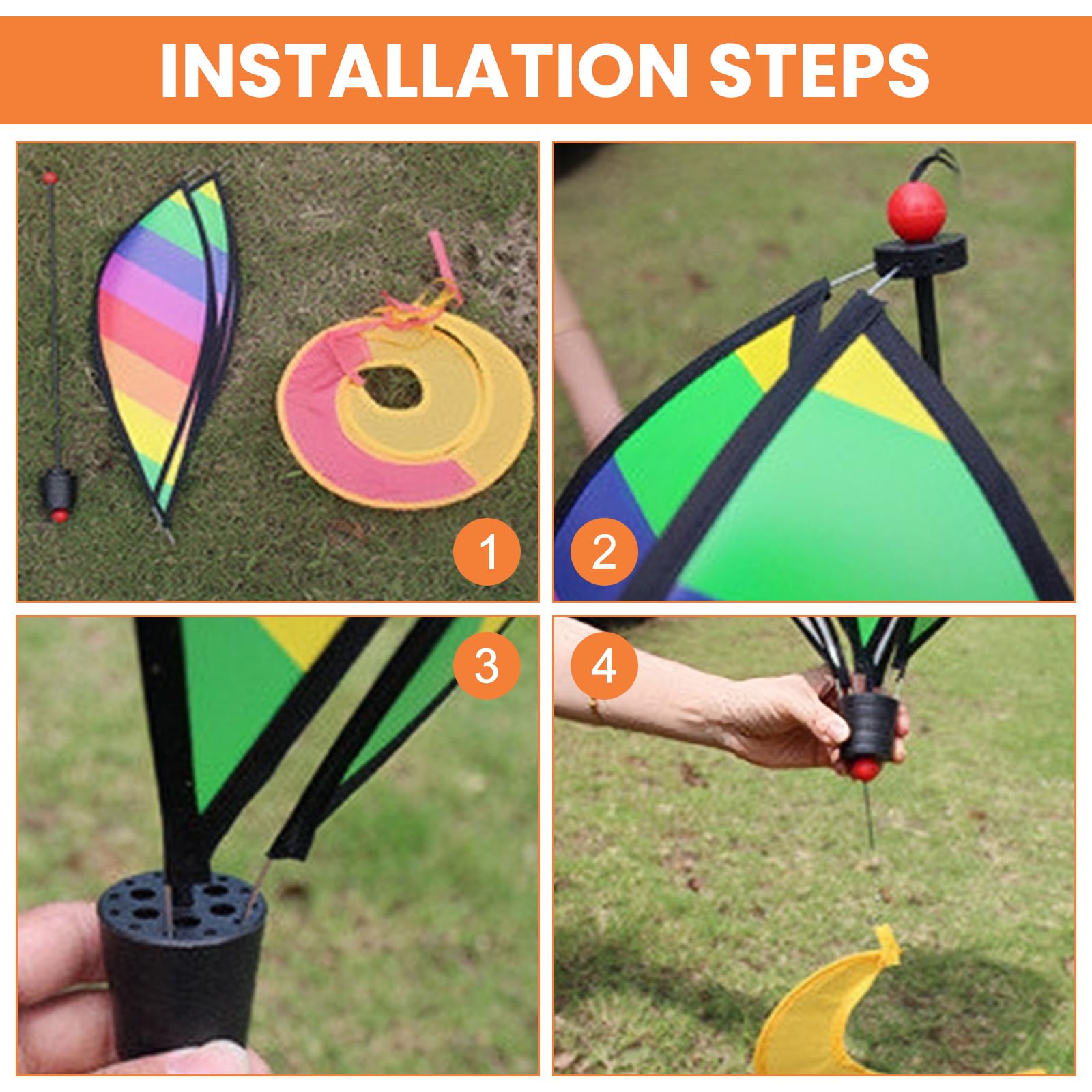 INSTALLATION STEPS

1

2

3

4