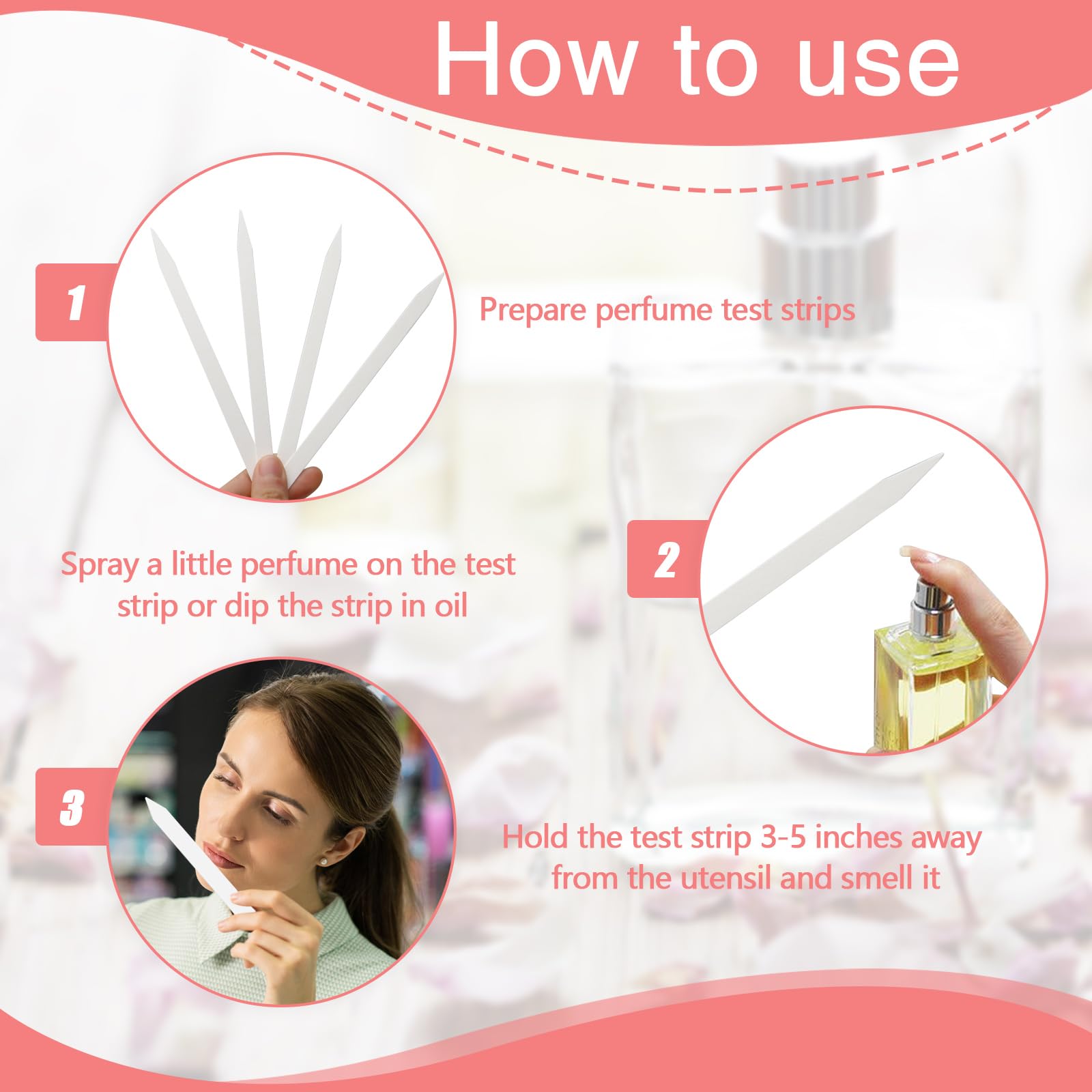 How to use

1

Prepare perfume test strips

Spray a little perfume on the test strip or dip the strip in oil

2

3

Hold the test strip 3-5 inches away from the utensil and smell it