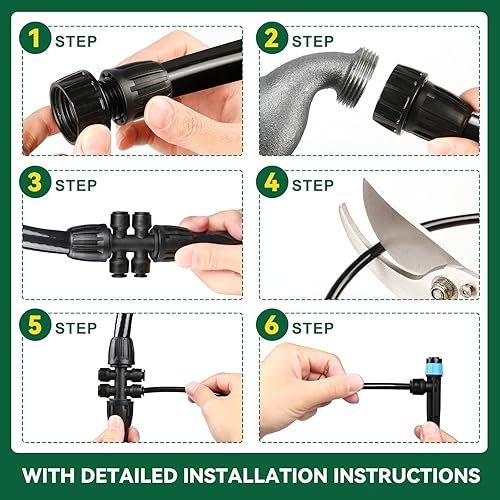 1 STEP

2 STEP

3 STEP

4 STEP

5 STEP

6 STEP

WITH DETAILED INSTALLATION INSTRUCTIONS