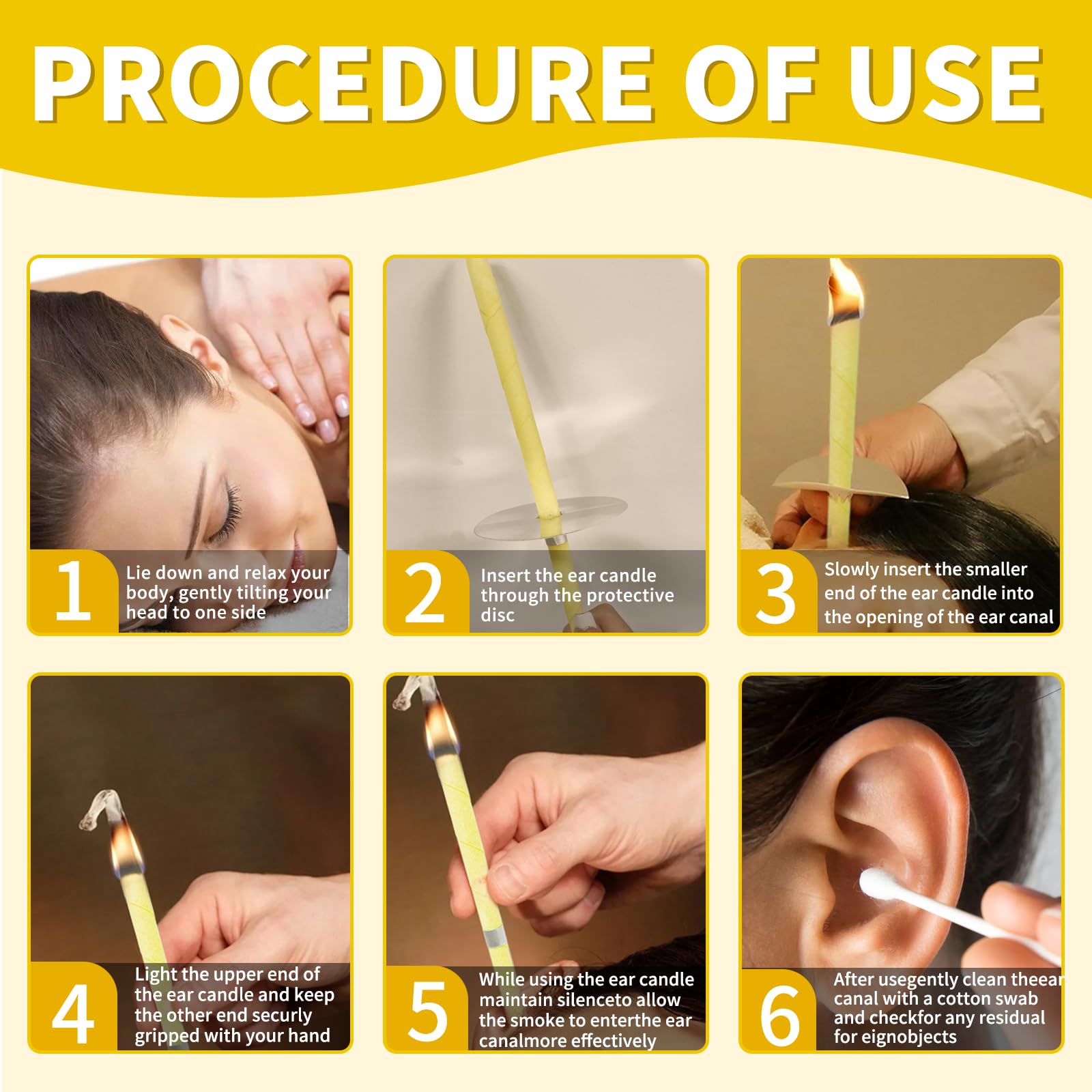 PROCEDURE OF USE

1 Lie down and relax your body, gently tilting your head to one side

2 Insert the ear candle through the protective disc

3 Slowly insert the smaller end of the ear candle into the opening of the ear canal

4 Light the upper end of the ear candle and keep the other end securly gripped with your hand

5 While using the ear candle maintain silenceto allow the smoke to enterthe ear canalmore effectively

6 After usegently clean theear canal with a cotton swab and checkfor any residual for eignobjects