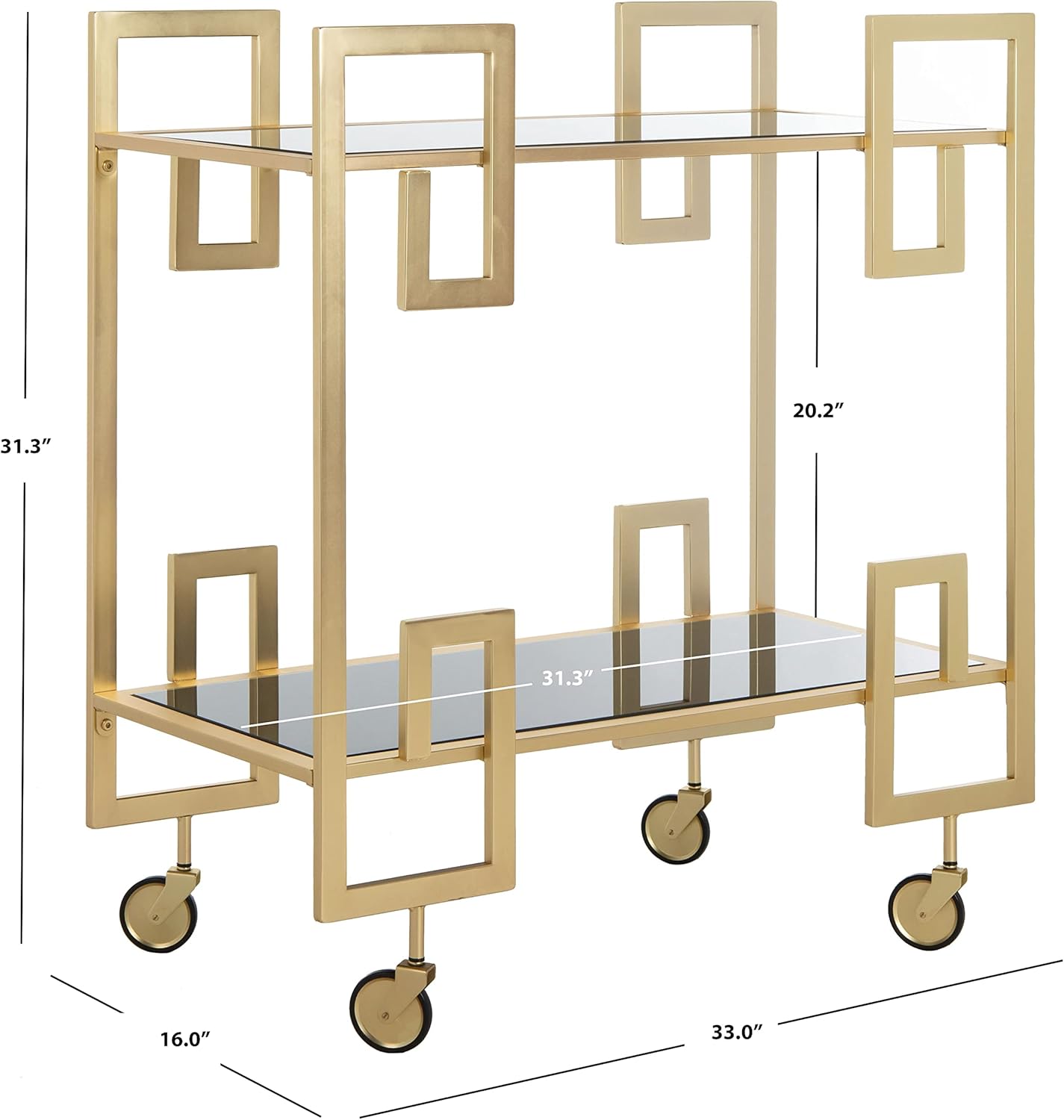 31.3”

20.2”

31.3”

16.0”

33.0”