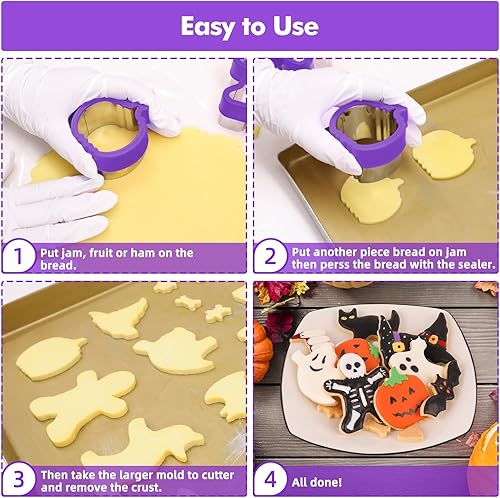 Easy to Use

1 Put jam, fruit or ham on the bread.

2 Put another piece bread on jam then perss the bread with the sealer.

3 Then take the larger mold to cutter and remove the crust.

4 All done!