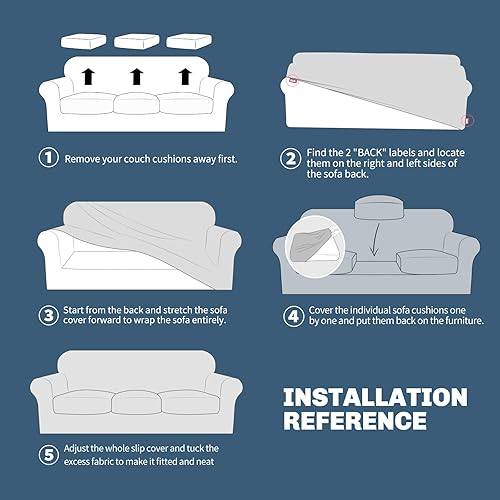 1 Remove your couch cushions away first.

2 Find the 2 "BACK" labels and locate them on the right and left sides of the sofa back.

3 Start from the back and stretch the sofa cover forward to wrap the sofa entirely.

4 Cover the individual sofa cushions one by one and put them back on the furniture.

5 Adjust the whole slip cover and tuck the excess fabric to make it fitted and neat

INSTALLATION REFERENCE