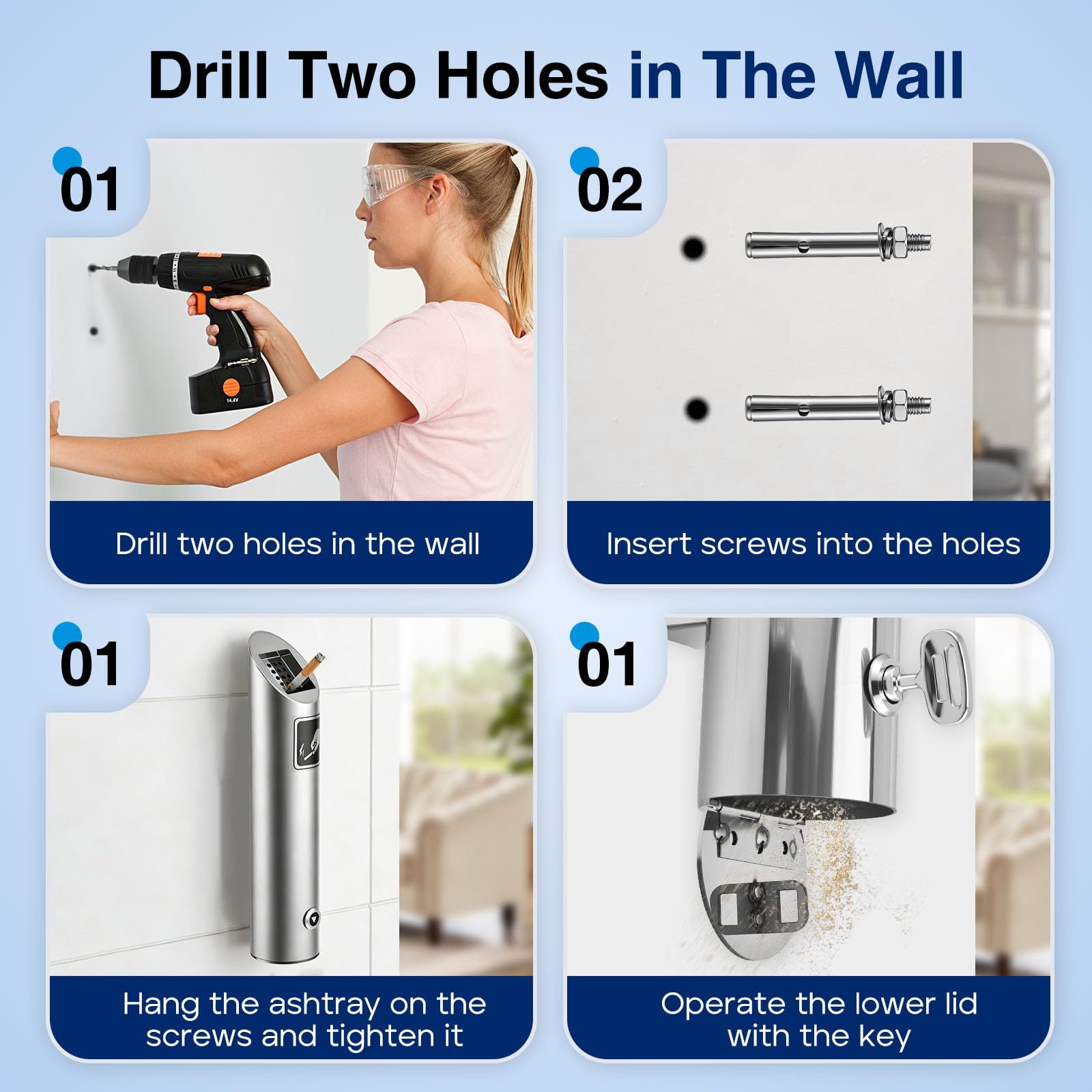 Drill Two Holes in The Wall

01

14.4V

Drill two holes in the wall

02

Insert screws into the holes

01

Hang the ashtray on the screws and tighten it

01

Operate the lower lid with the key