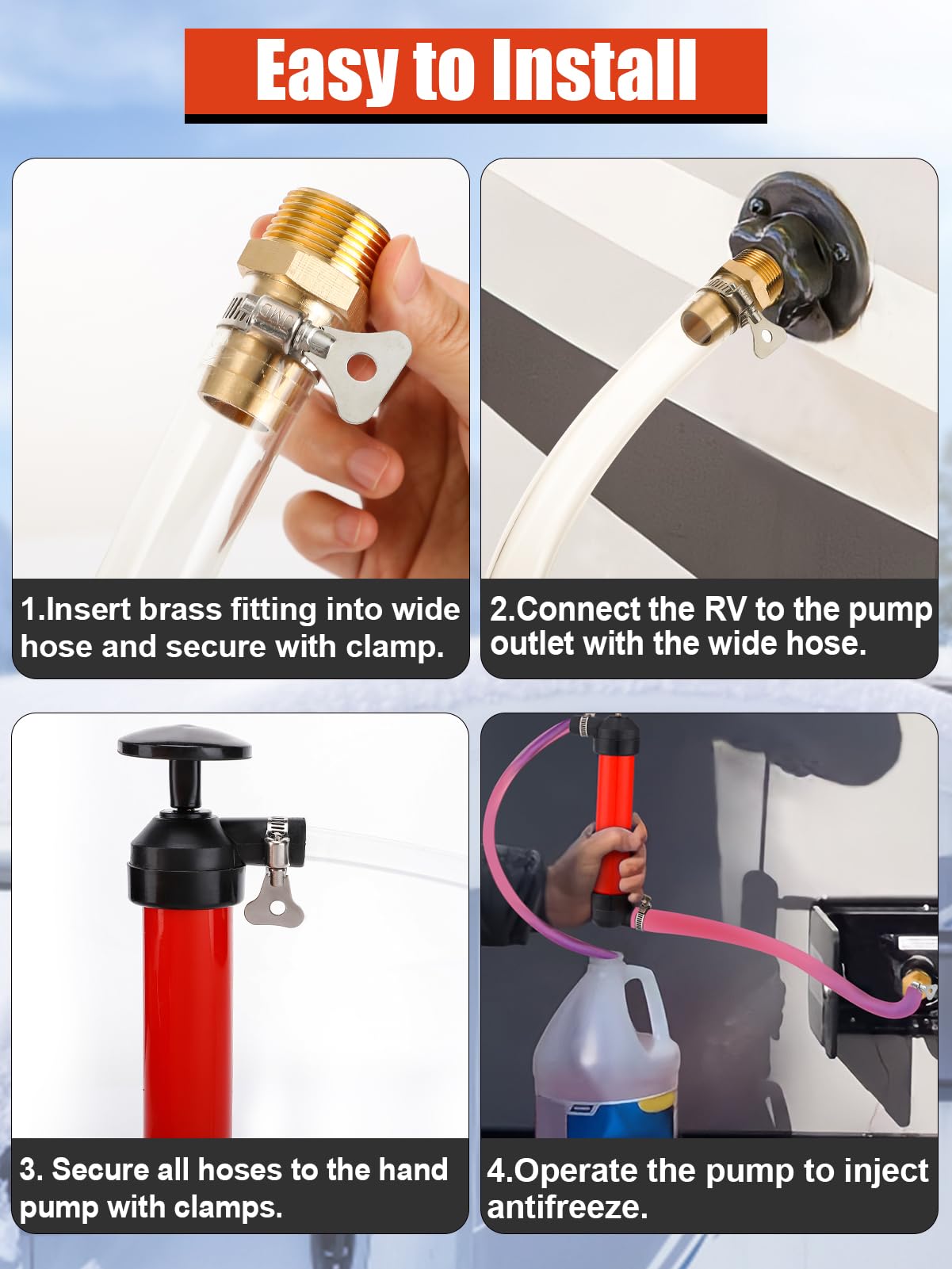 Easy to Install

1.Insert brass fitting into wide hose and secure with clamp.

2.Connect the RV to the pump outlet with the wide hose.

3. Secure all hoses to the hand pump with clamps.

4.Operate the pump to inject antifreeze.