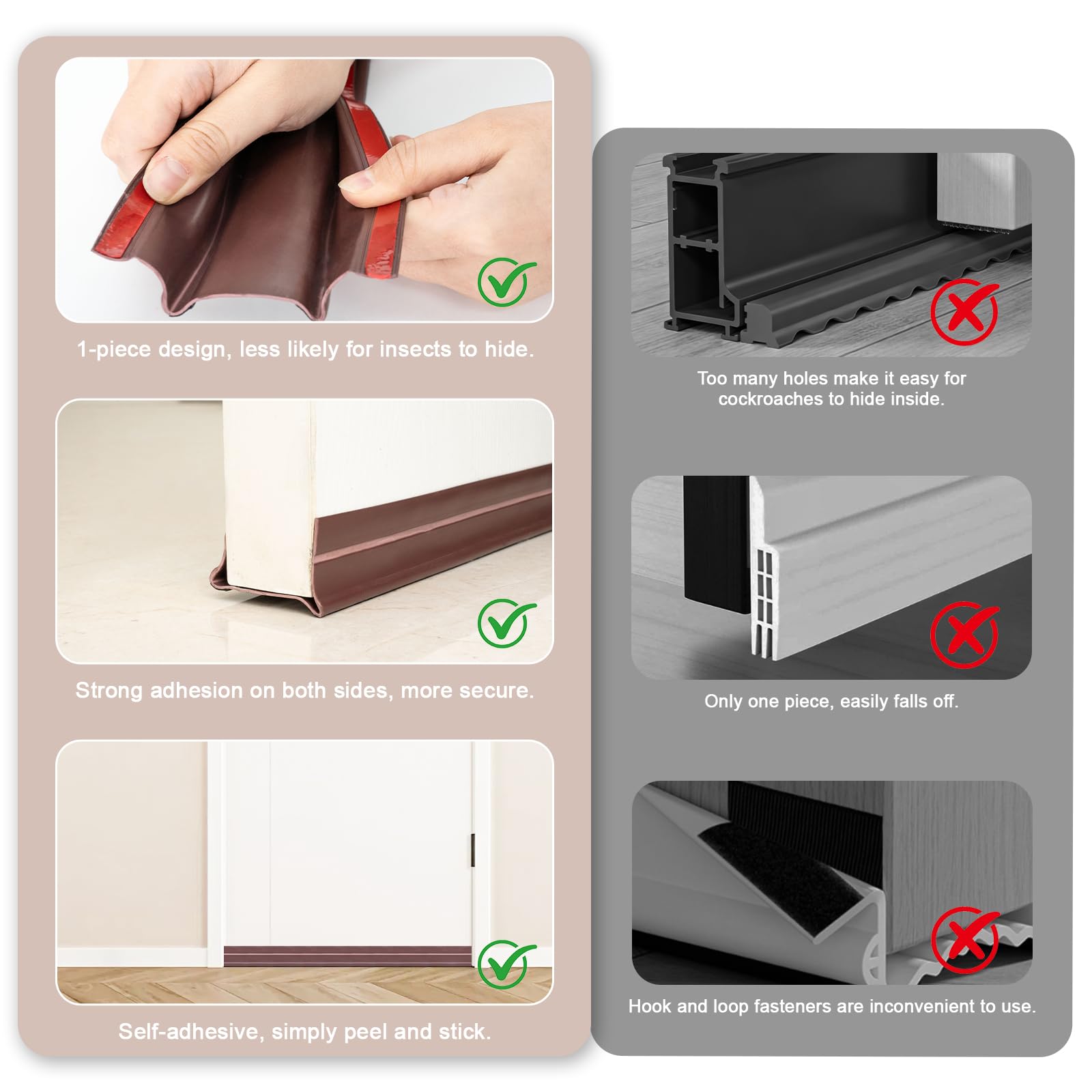 1-piece design, less likely for insects to hide.

Strong adhesion on both sides, more secure.

Self-adhesive, simply peel and stick.

Too many holes make it easy for cockroaches to hide inside.

Only one piece, easily falls off.

Hook and loop fasteners are inconvenient to use.