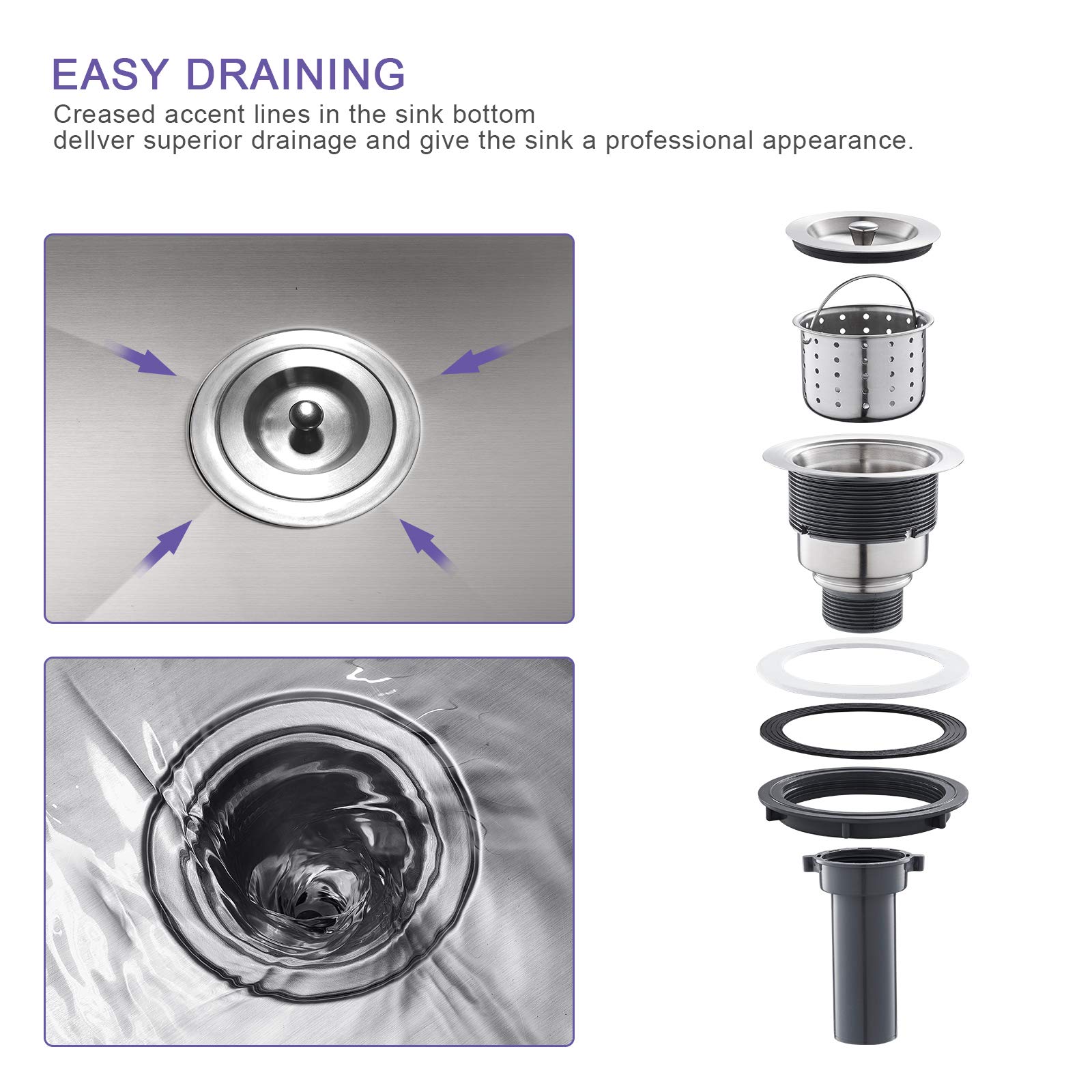 EASY DRAINING
Creased accent lines in the sink bottom dellver superior drainage and give the sink a professional appearance.