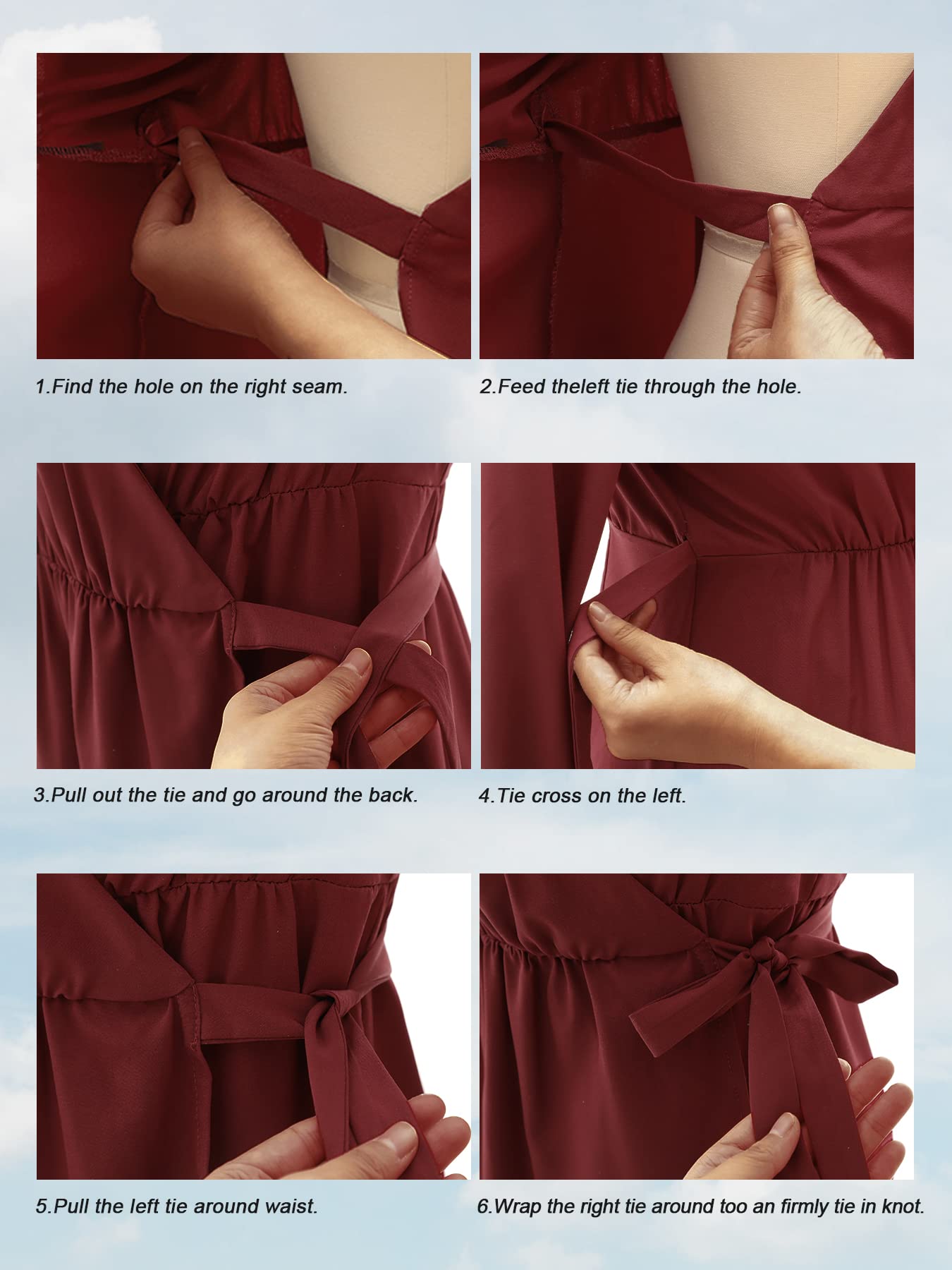 1.Find the hole on the right seam.

2.Feed theleft tie through the hole.

3.Pull out the tie and go around the back.

4.Tie cross on the left.

5.Pull the left tie around waist.

6.Wrap the right tie around too an firmly tie in knot.