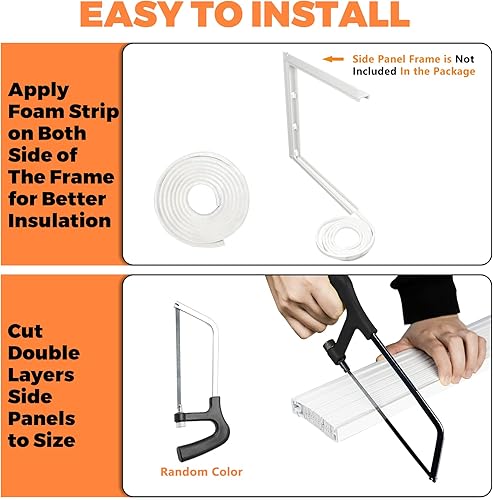 EASY TO INSTALL

Apply Foam Strip on Both Side of The Frame for Better Insulation

Side Panel Frame is Not Included In the Package

Cut Double Layers Side Panels to Size

Random Color